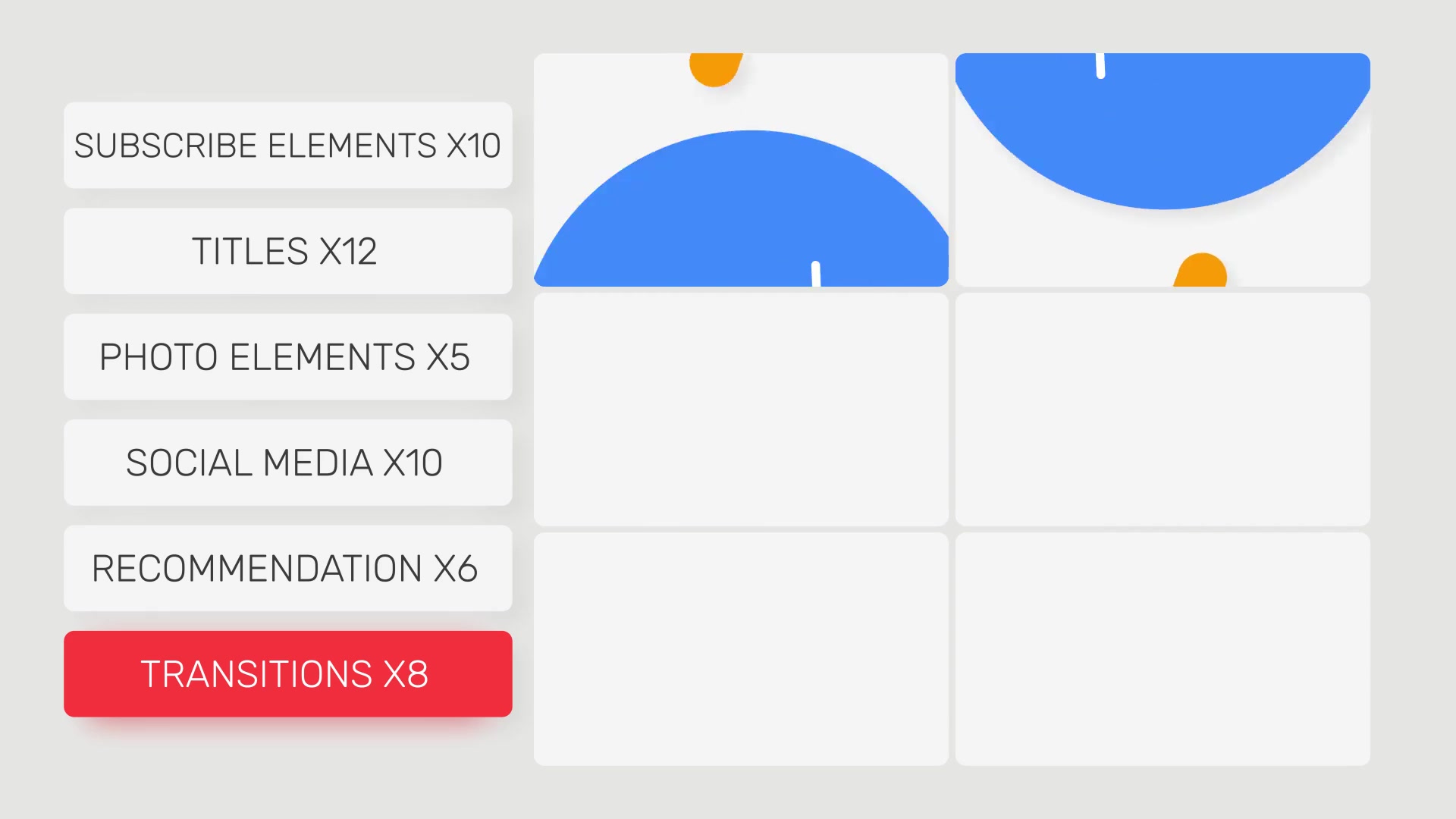 SUBSCRIBE ELEMENTS X10

TITLES X12

PHOTO ELEMENTS X5

SOCIAL MEDIA X10

RECOMMENDATION X6

TRANSITIONS X8