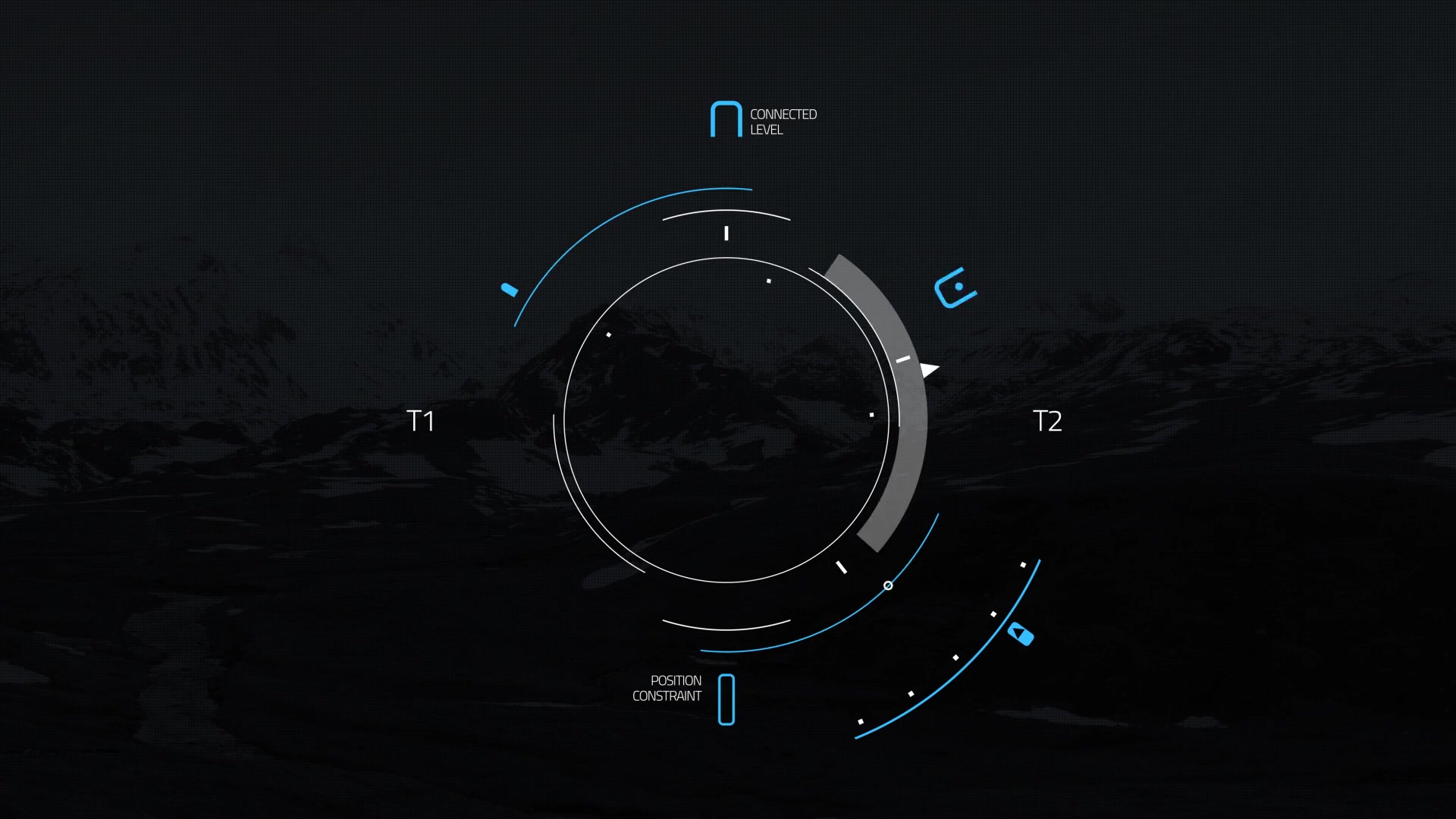 CONNECTED LEVEL

T1

T2

POSITION CONSTRAINT