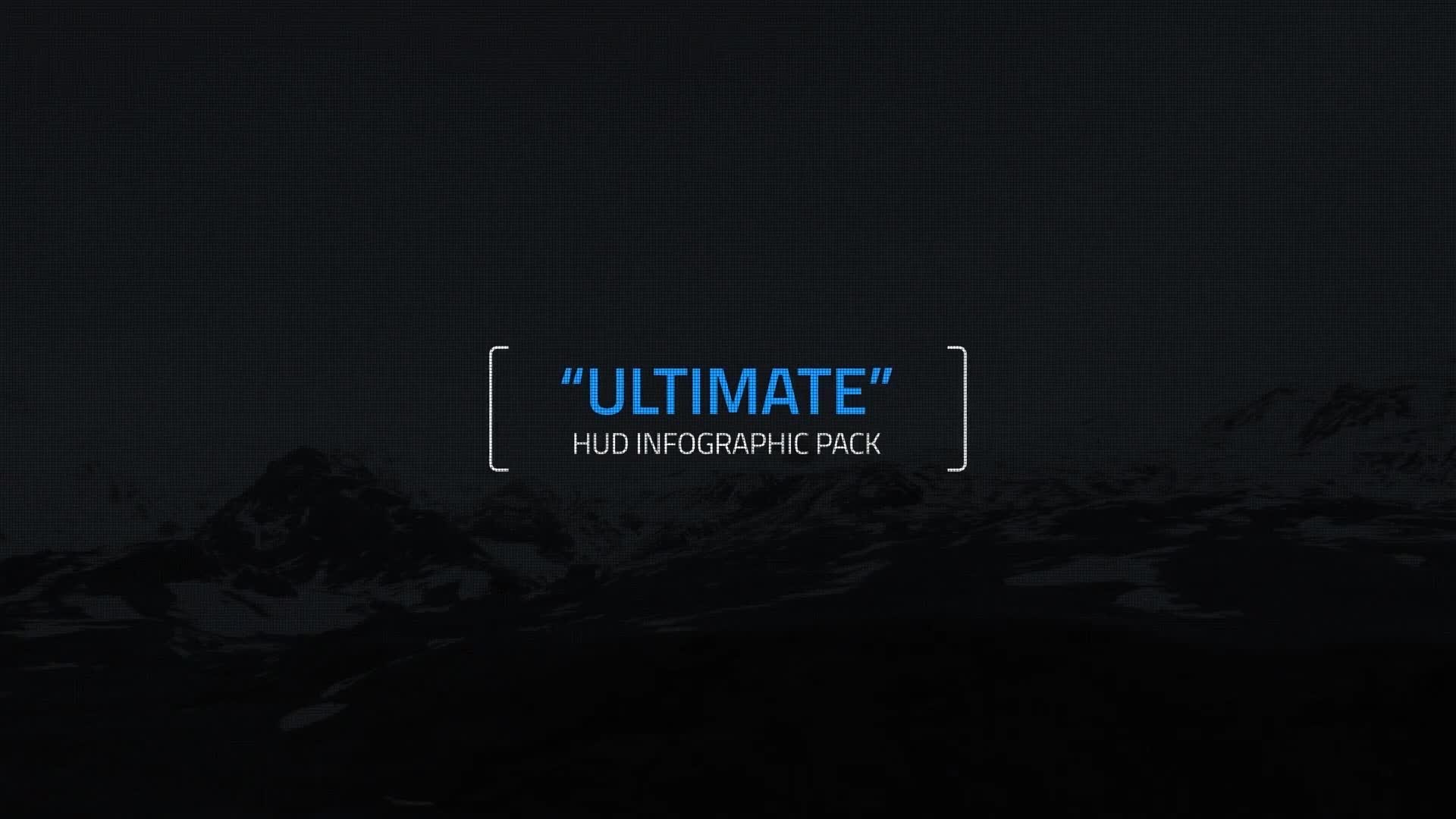 “ULTIMATE”
HUD INFOGRAPHIC PACK