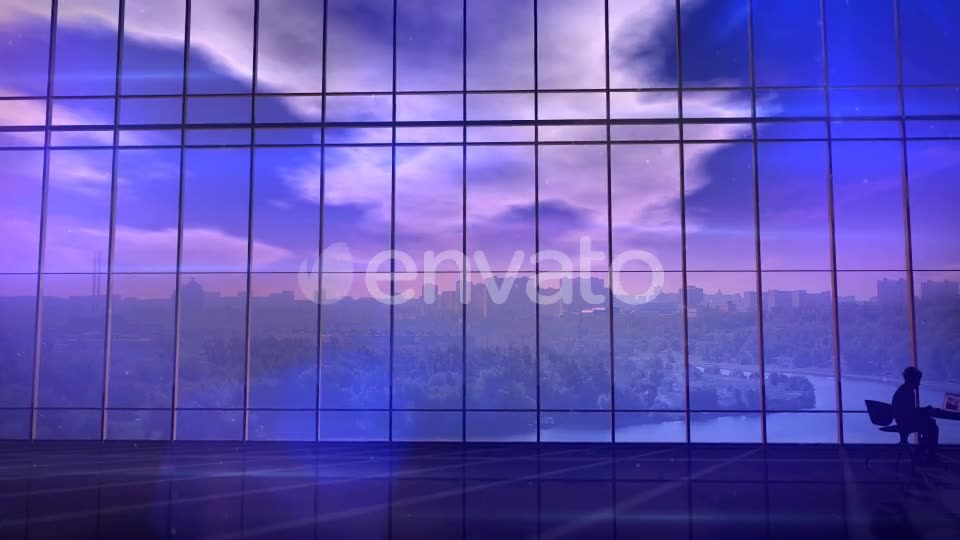 envato