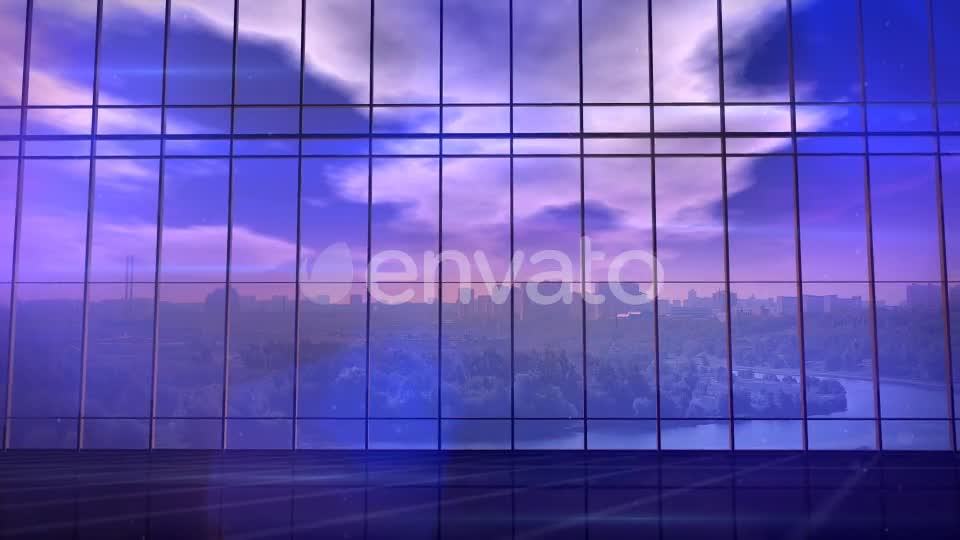 envato