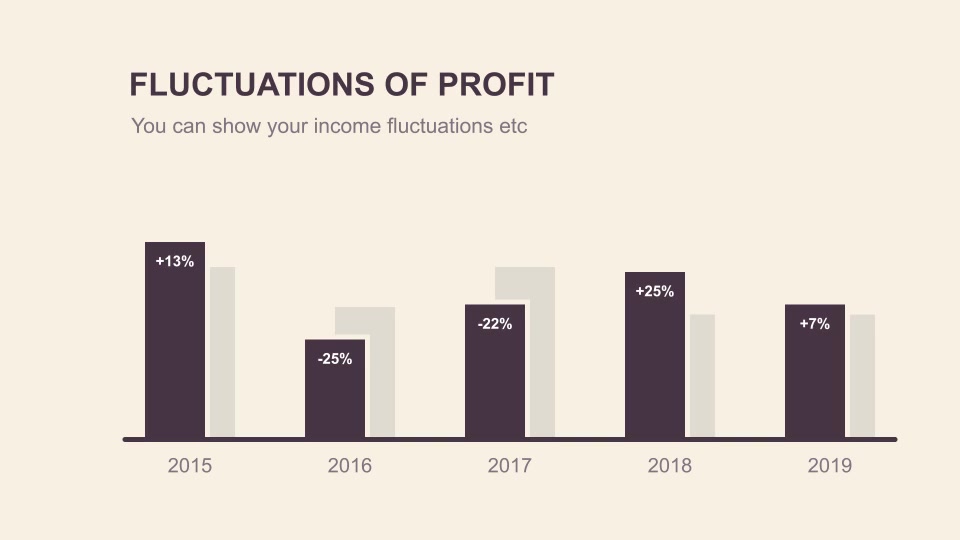 FLUCTUATIONS OF PROFIT

You can show your income fluctuations etc

+13%

-25%

-22%

+25%

+7%

2015

2016

2017

2018

2019