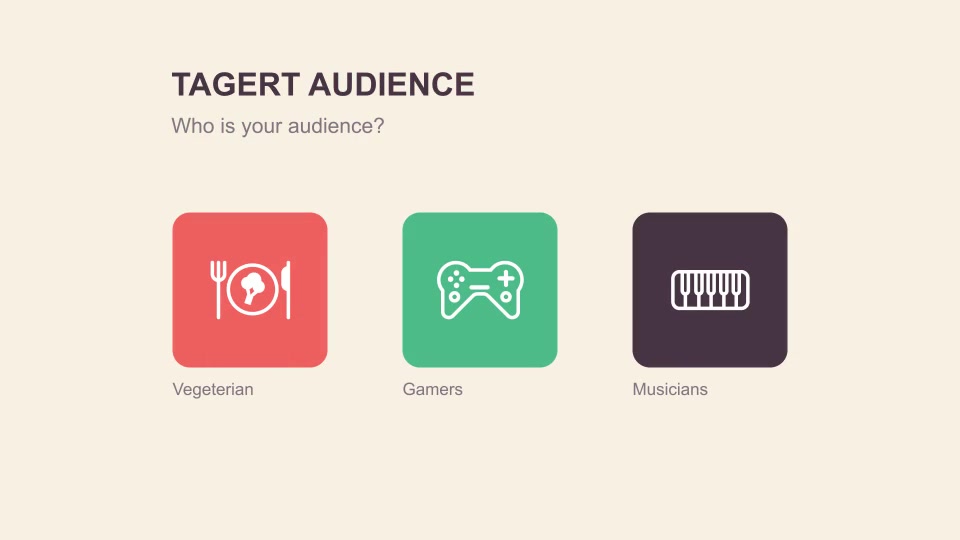 TAGERT AUDIENCE

Who is your audience?

Vegeterian

Gamers

Musicians