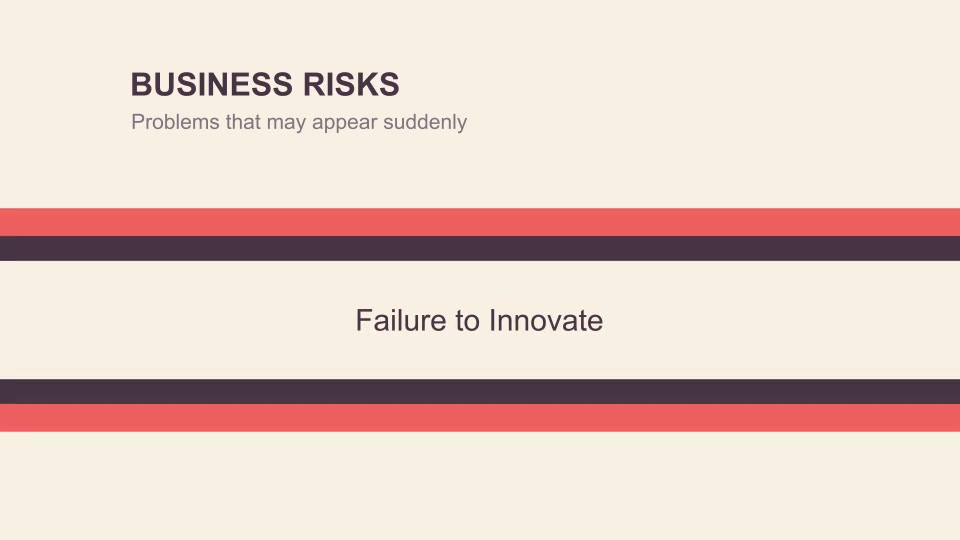 BUSINESS RISKS
Problems that may appear suddenly

Failure to Innovate