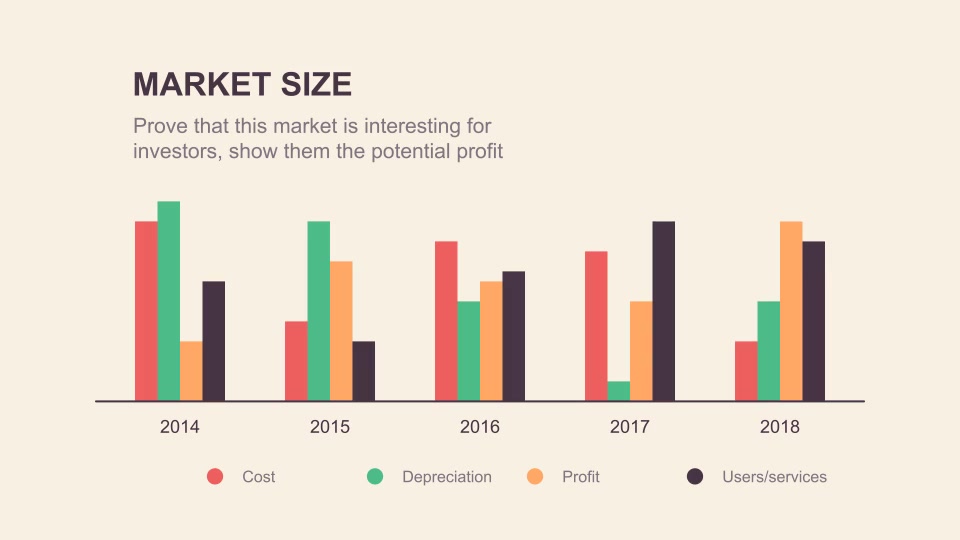 MARKET SIZE

Prove that this market is interesting for investors, show them the potential profit

2014
2015
2016
2017
2018

Cost
Depreciation
Profit
Users/services