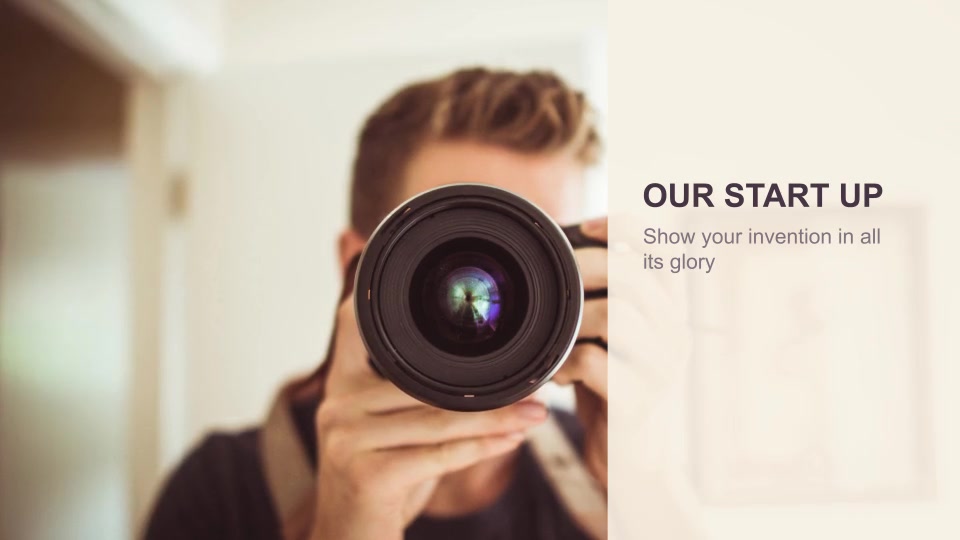 OUR START UP

Show your invention in all its glory