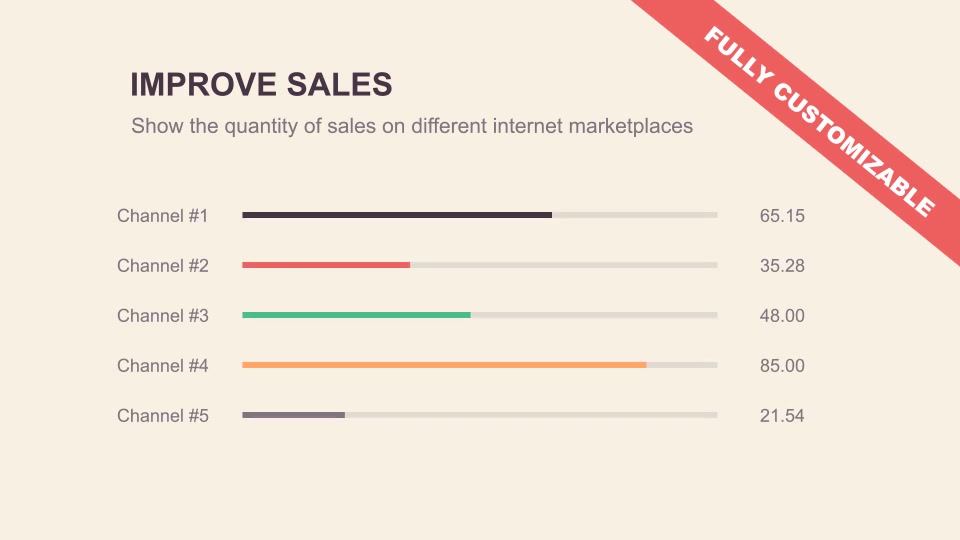 FULLY CUSTOMIZABLE

IMPROVE SALES

Show the quantity of sales on different internet marketplaces

Channel #1 65.15

Channel #2 35.28

Channel #3 48.00

Channel #4 85.00

Channel #5 21.54