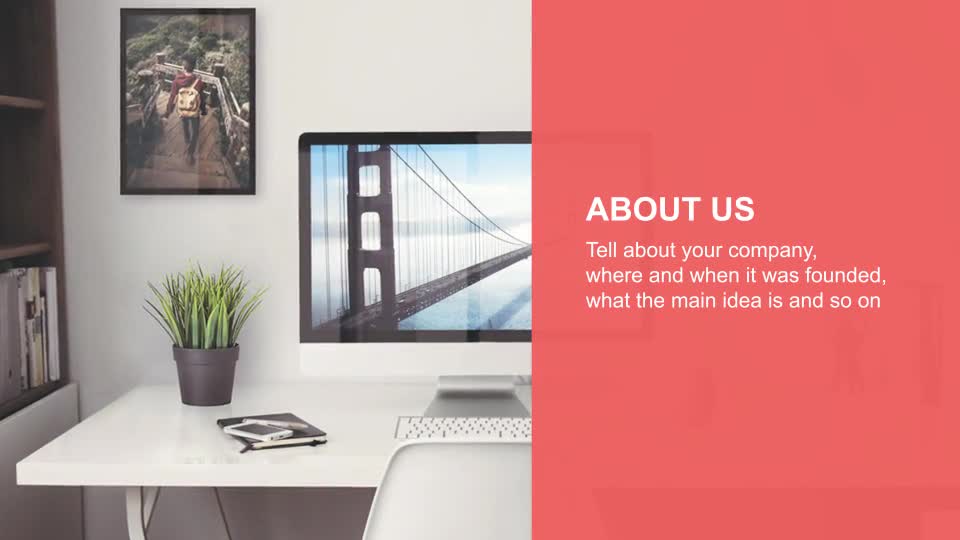 ABOUT US

Tell about your company, where and when it was founded, what the main idea is and so on