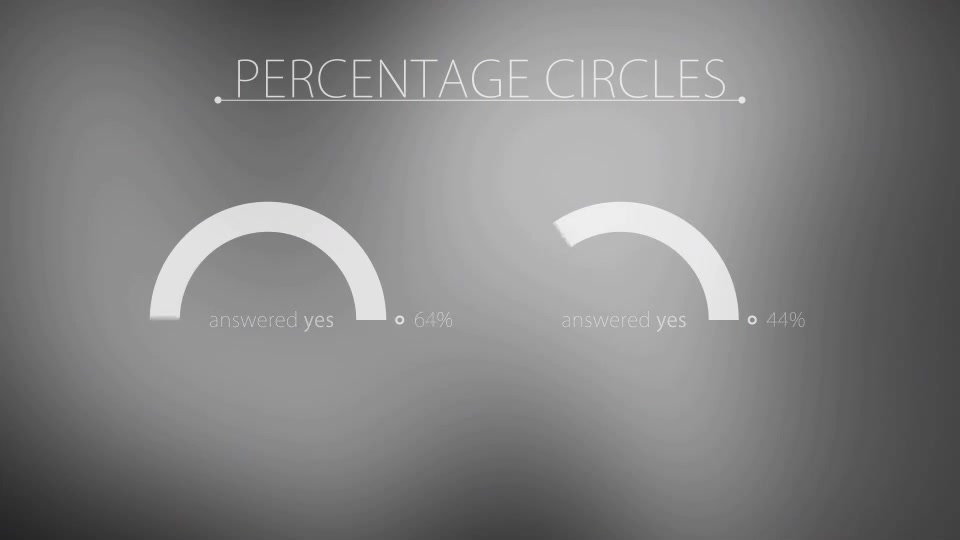 PERCENTAGE CIRCLES

answered yes 64%

answered yes 44%