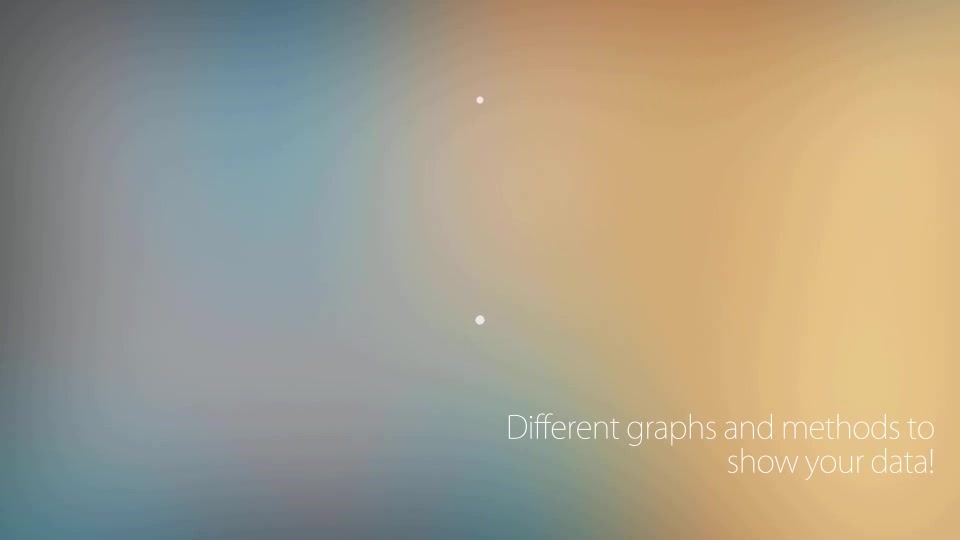 Different graphs and methods to show your data!