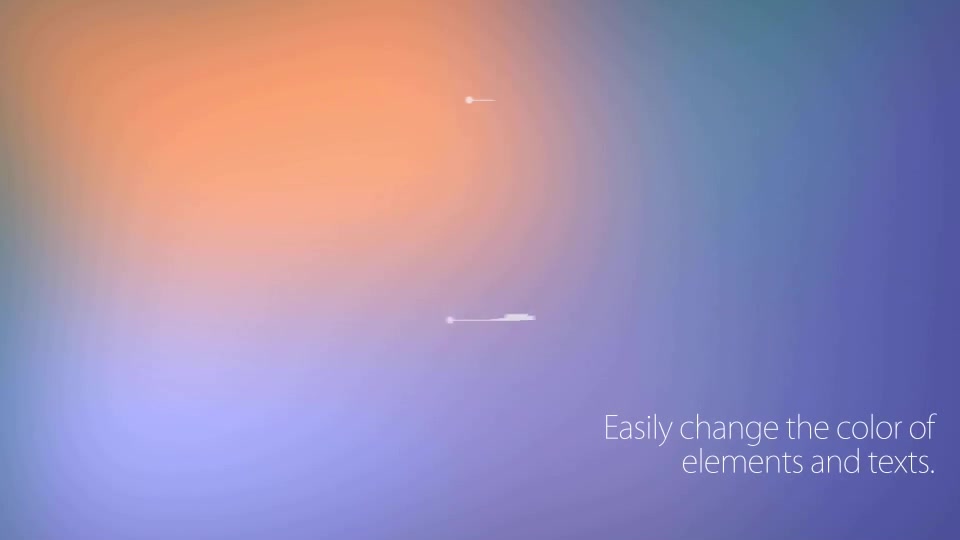 Easily change the color of elements and texts.