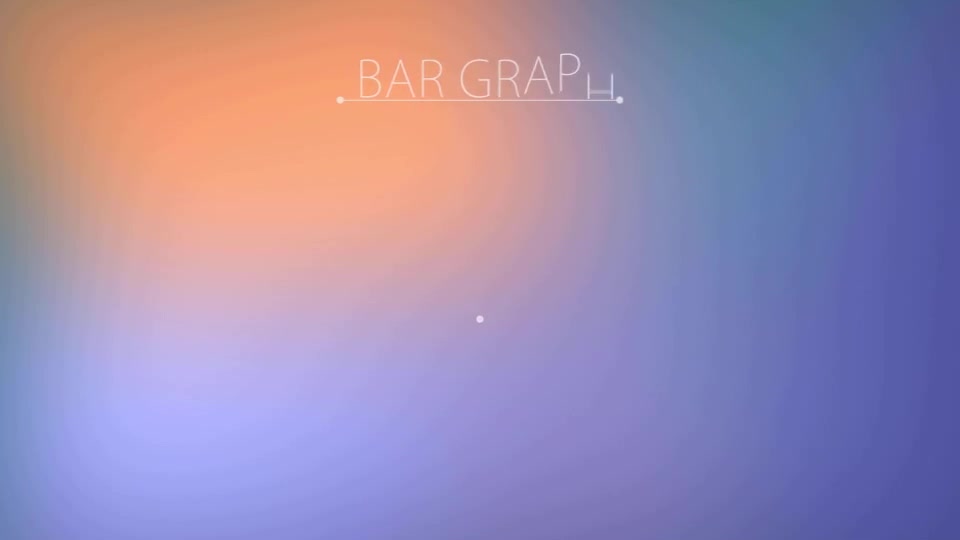 BAR GRAPH