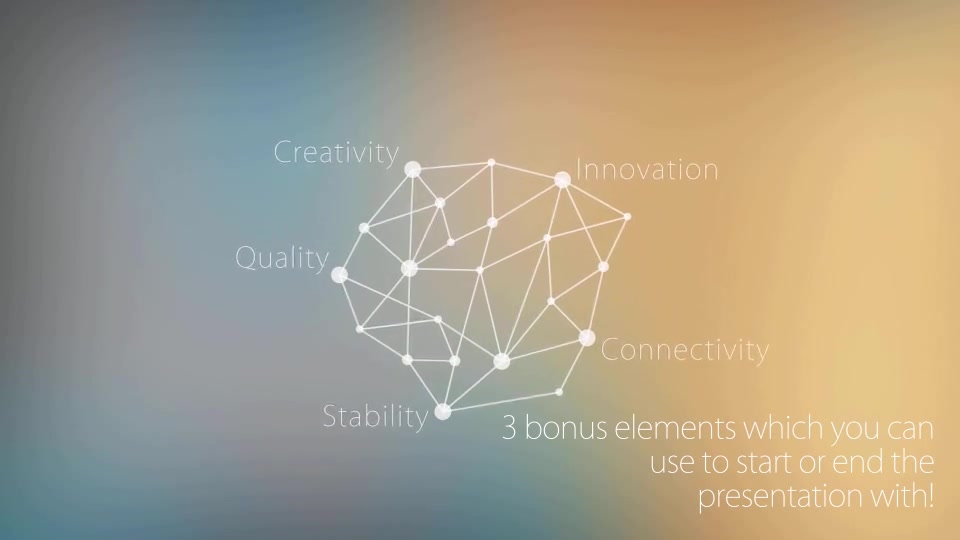 Creativity
Innovation
Quality
Connectivity
Stability

3 bonus elements which you can use to start or end the presentation with!