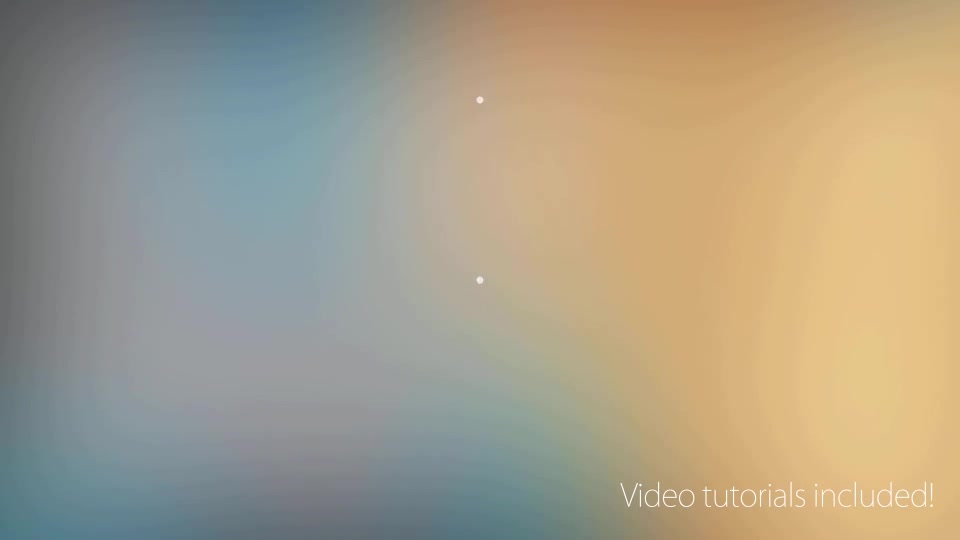 Video tutorials included!