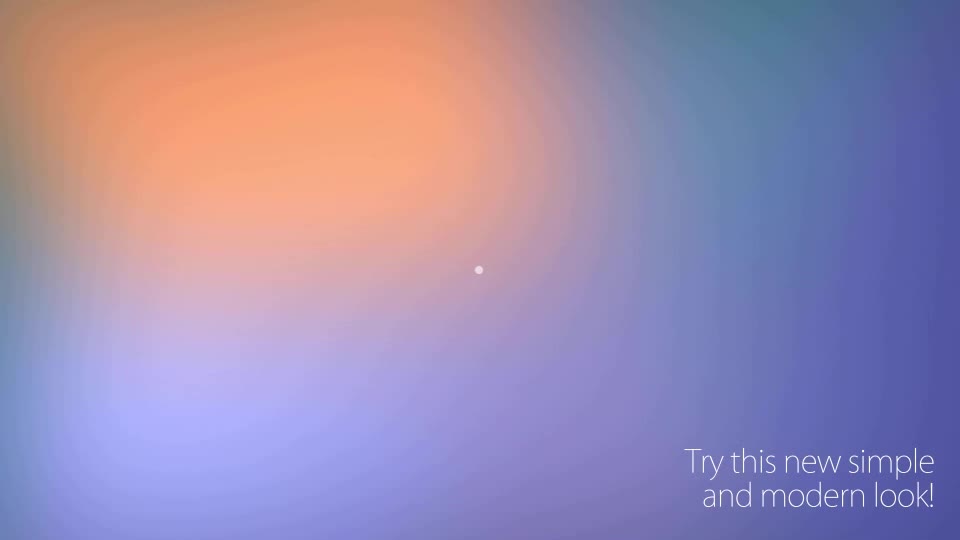 Try this new simple
and modern look!