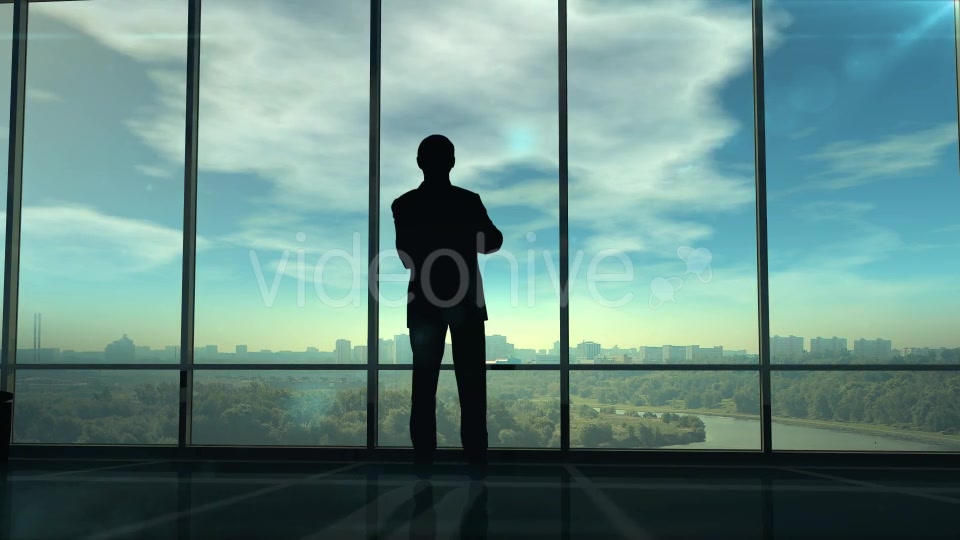 videohive