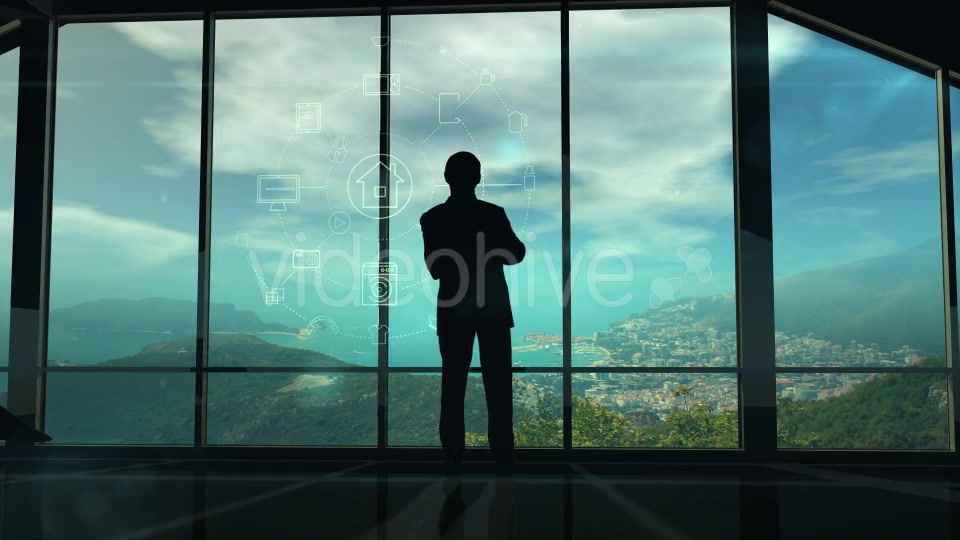 videohive