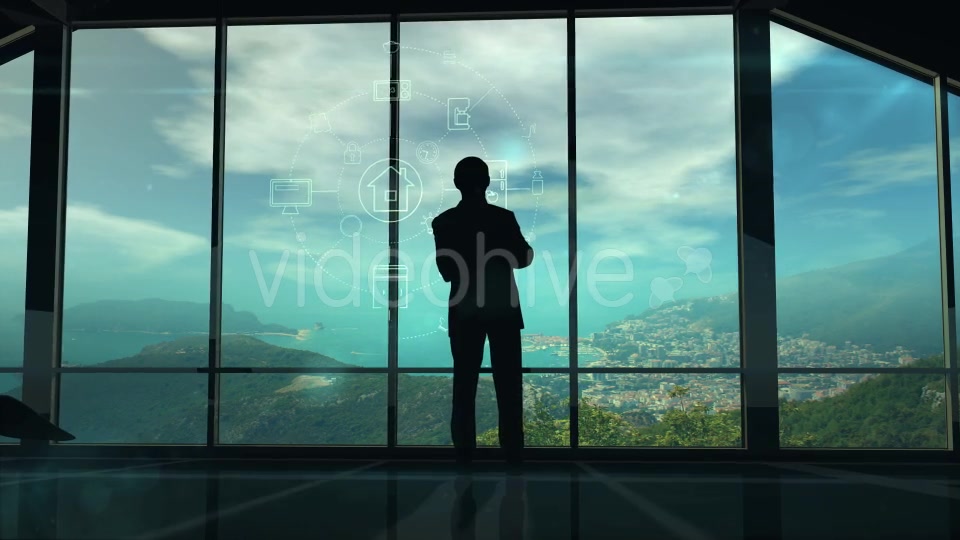 videohive