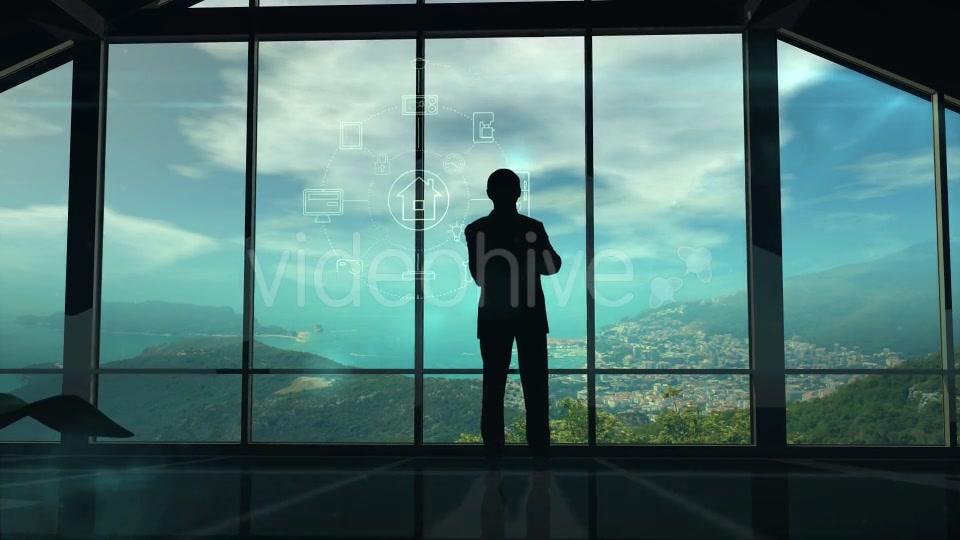 videohive