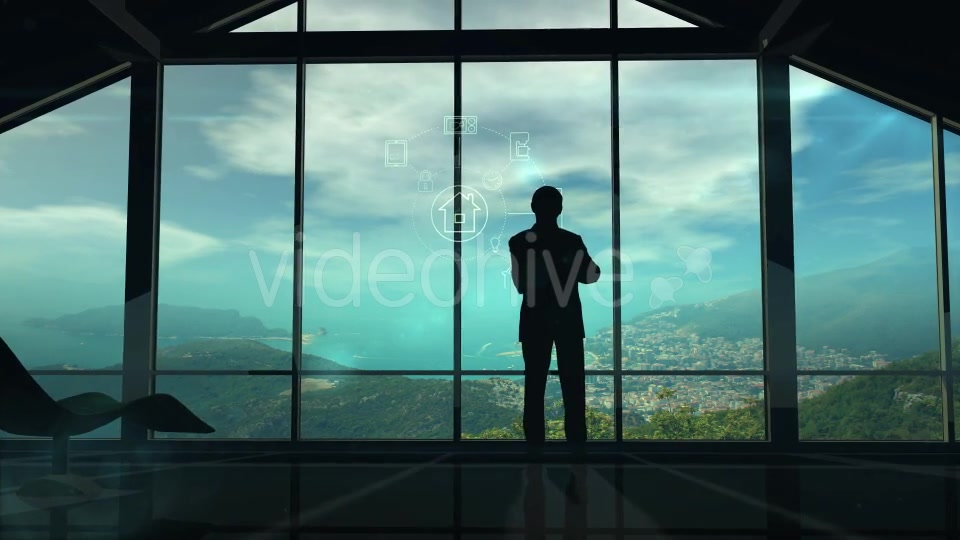 videohive