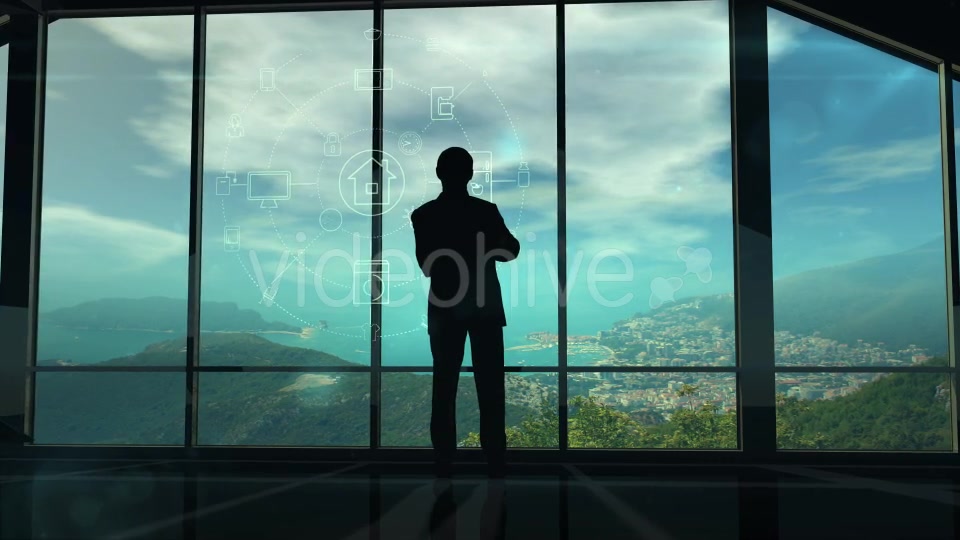 videohive