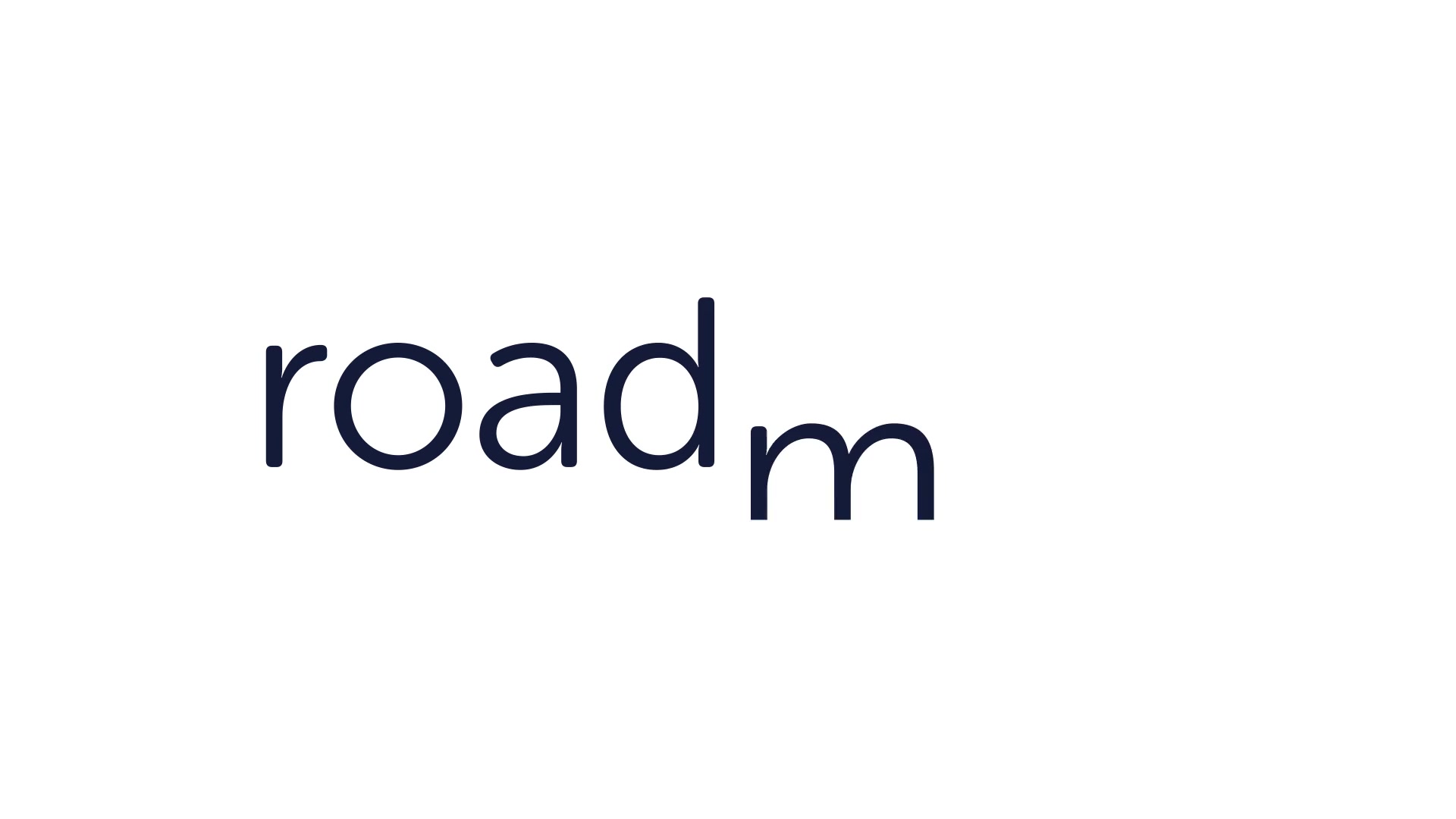 roadm