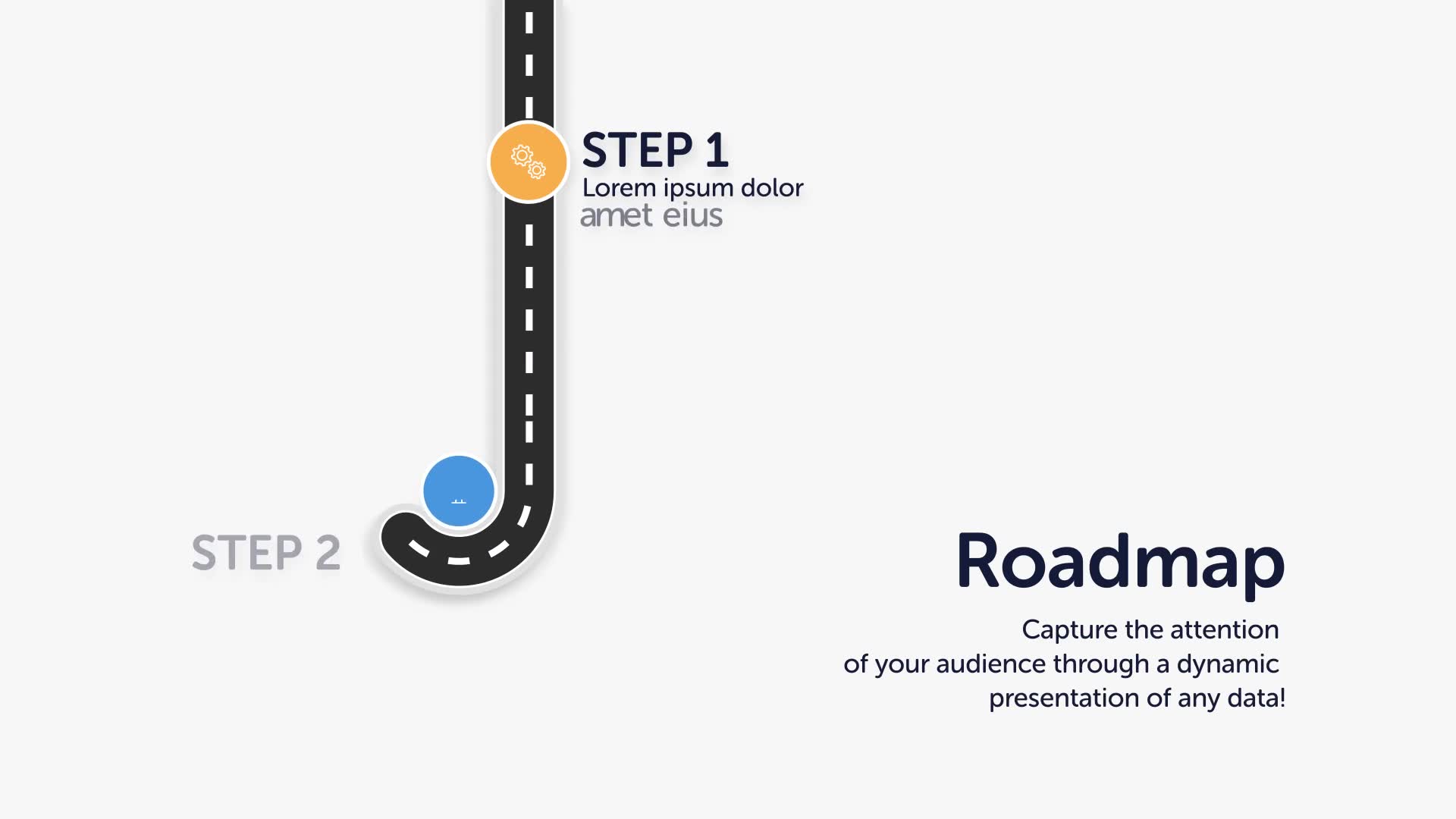 STEP 1
Lorem ipsum dolor
amet eius

STEP 2

Roadmap

Capture the attention of your audience through a dynamic presentation of any data!