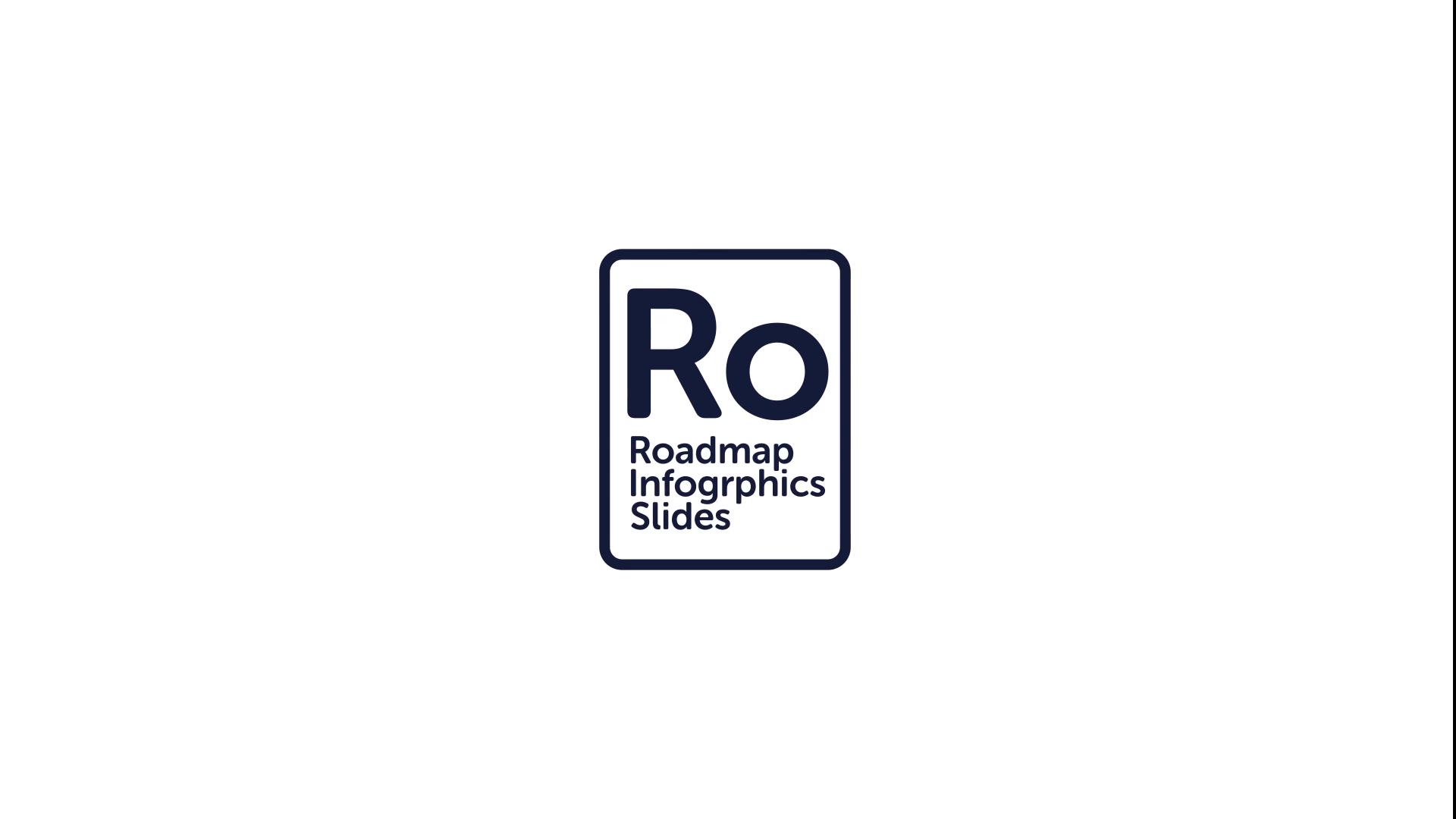 Ro

Roadmap Infogrphics Slides