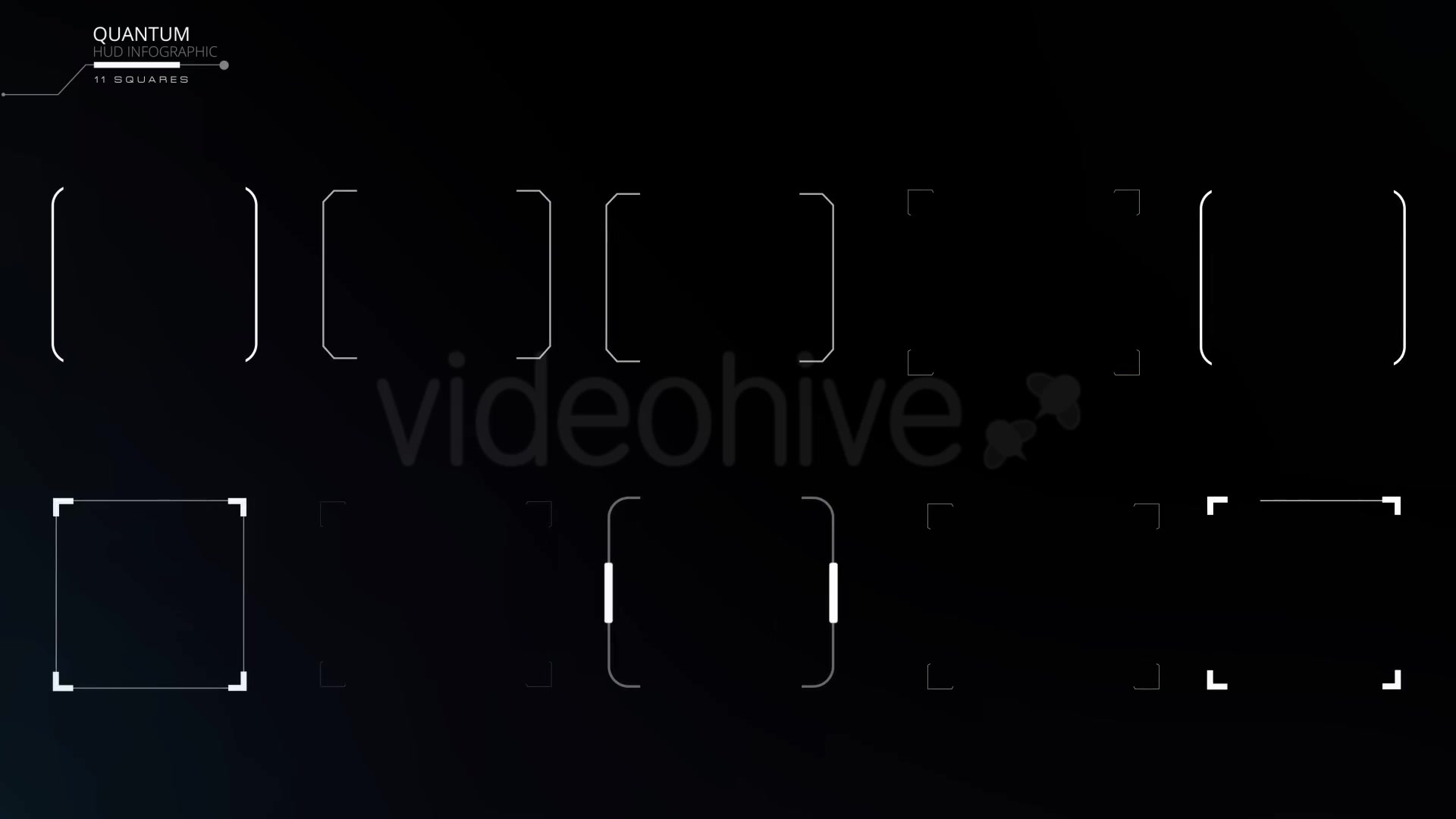 QUANTUM
HUD INFOGRAPHIC
11 SQUARES

videohive