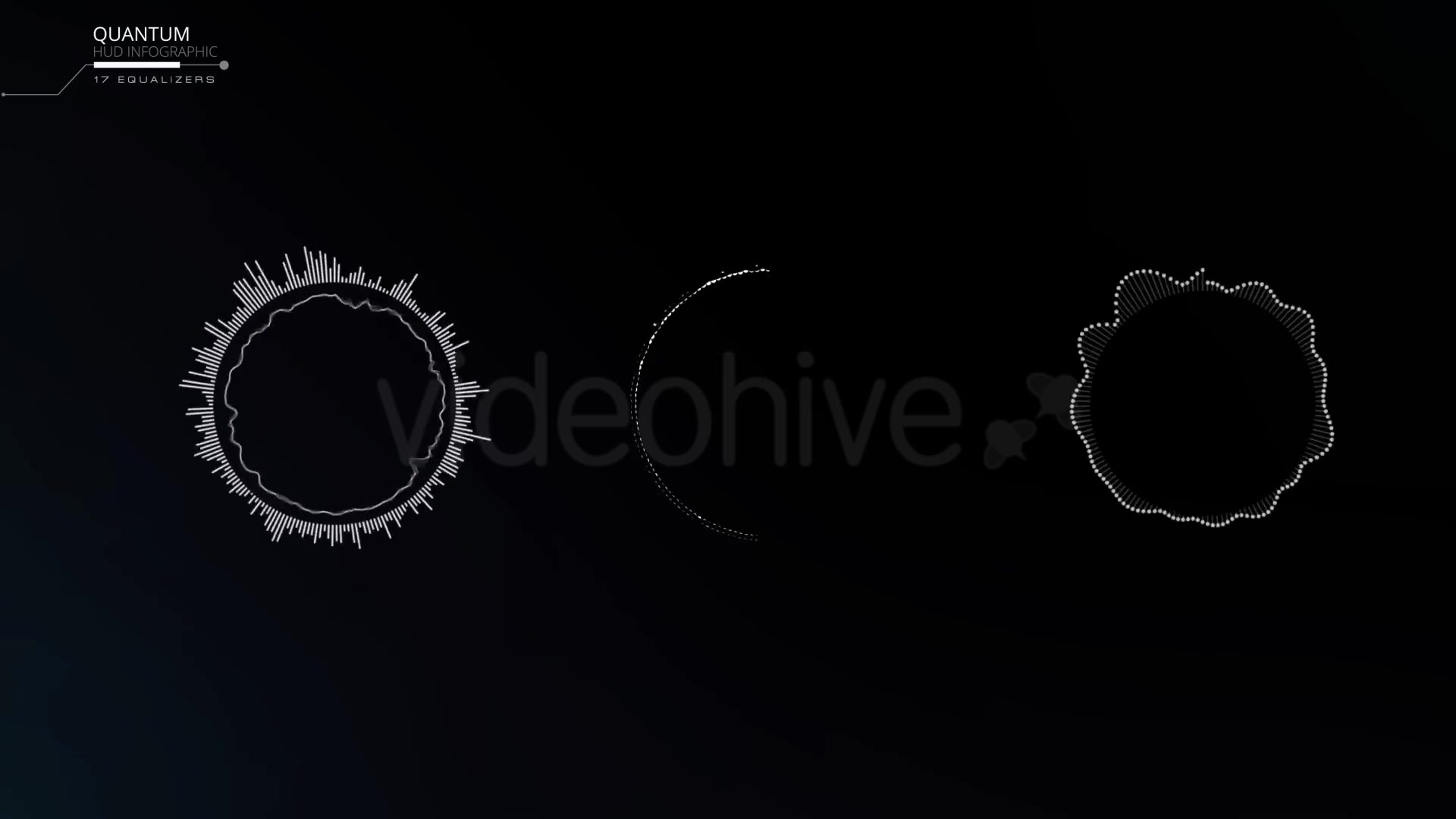 QUANTUM
HUD INFOGRAPHIC
17 EQUALIZERS

videohive