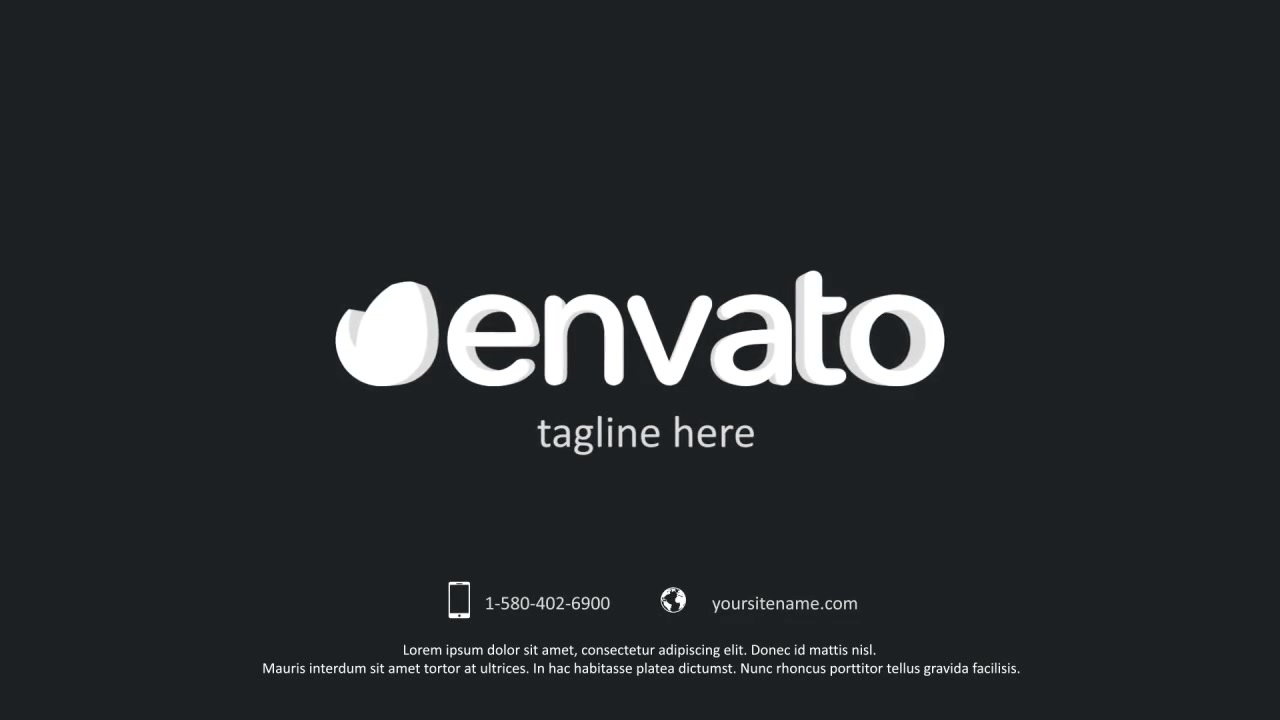 envato

tagline here

1-580-402-6900 yoursitename.com

Lorem ipsum dolor sit amet, consectetur adipiscing elit. Donec id mattis nisl. Mauris interdum sit amet tortor at ultrices. In hac habitasse platea dictumst. Nunc rhoncus porttitor tellus gravida facilisis.