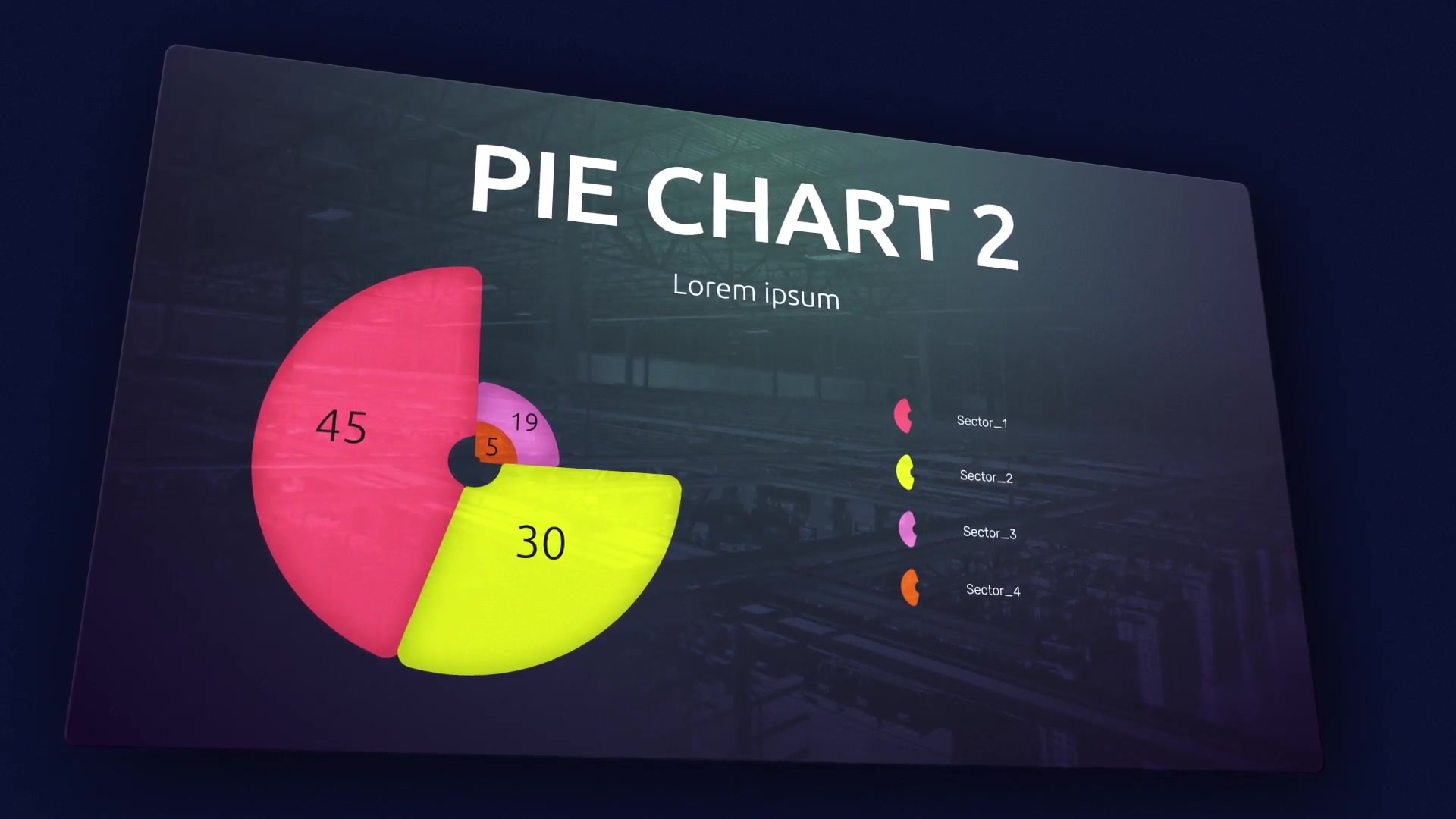 PIE CHART 2

Lorem ipsum

45

19

5

30

Sector_1

Sector_2

Sector_3

Sector_4