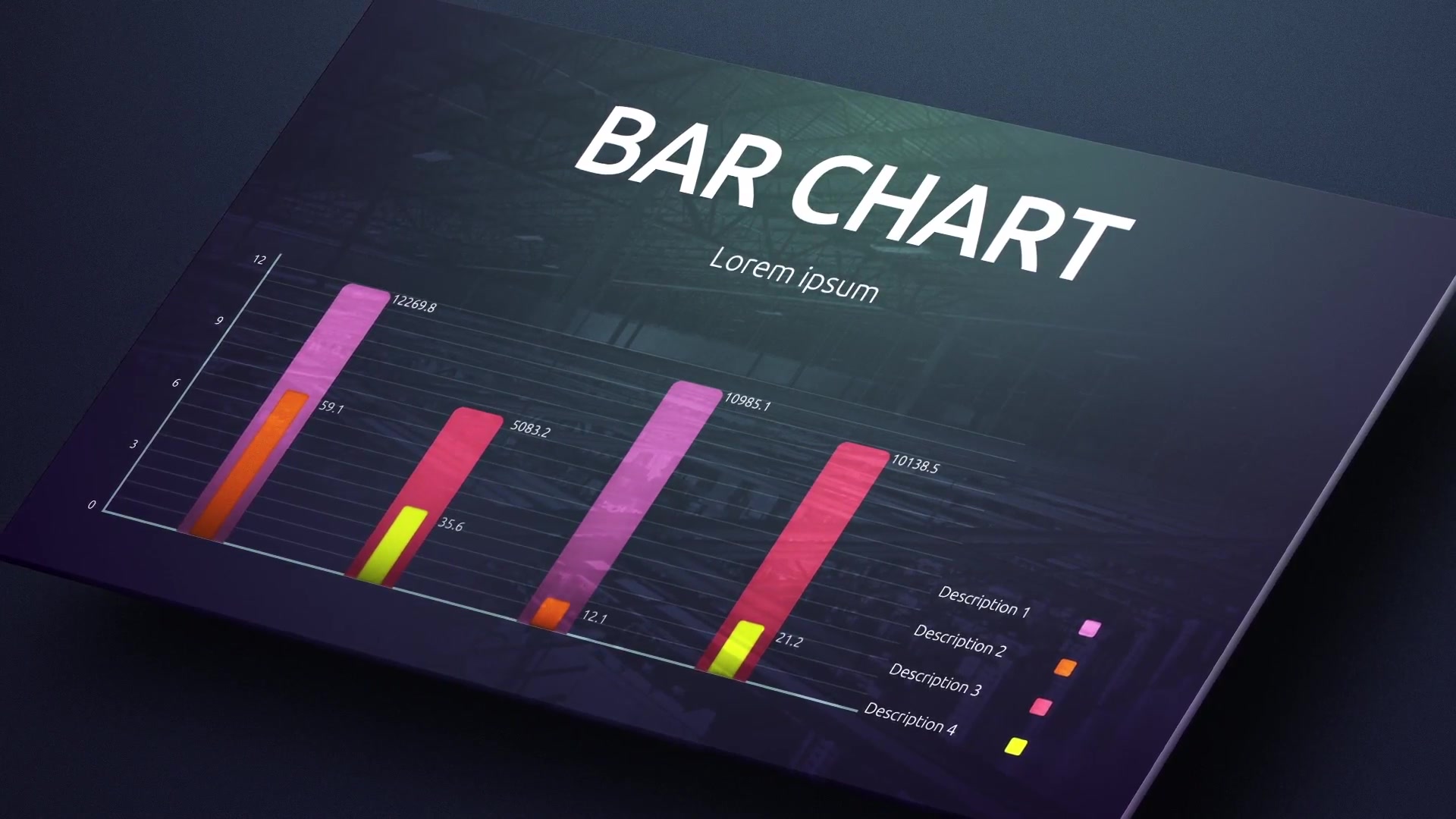 BAR CHART

Lorem ipsum

12
9
6
3
0

12269.8
59.1
5083.2
35.6
10985.1
12.1
10138.5
21.2

Description 1
Description 2
Description 3
Description 4