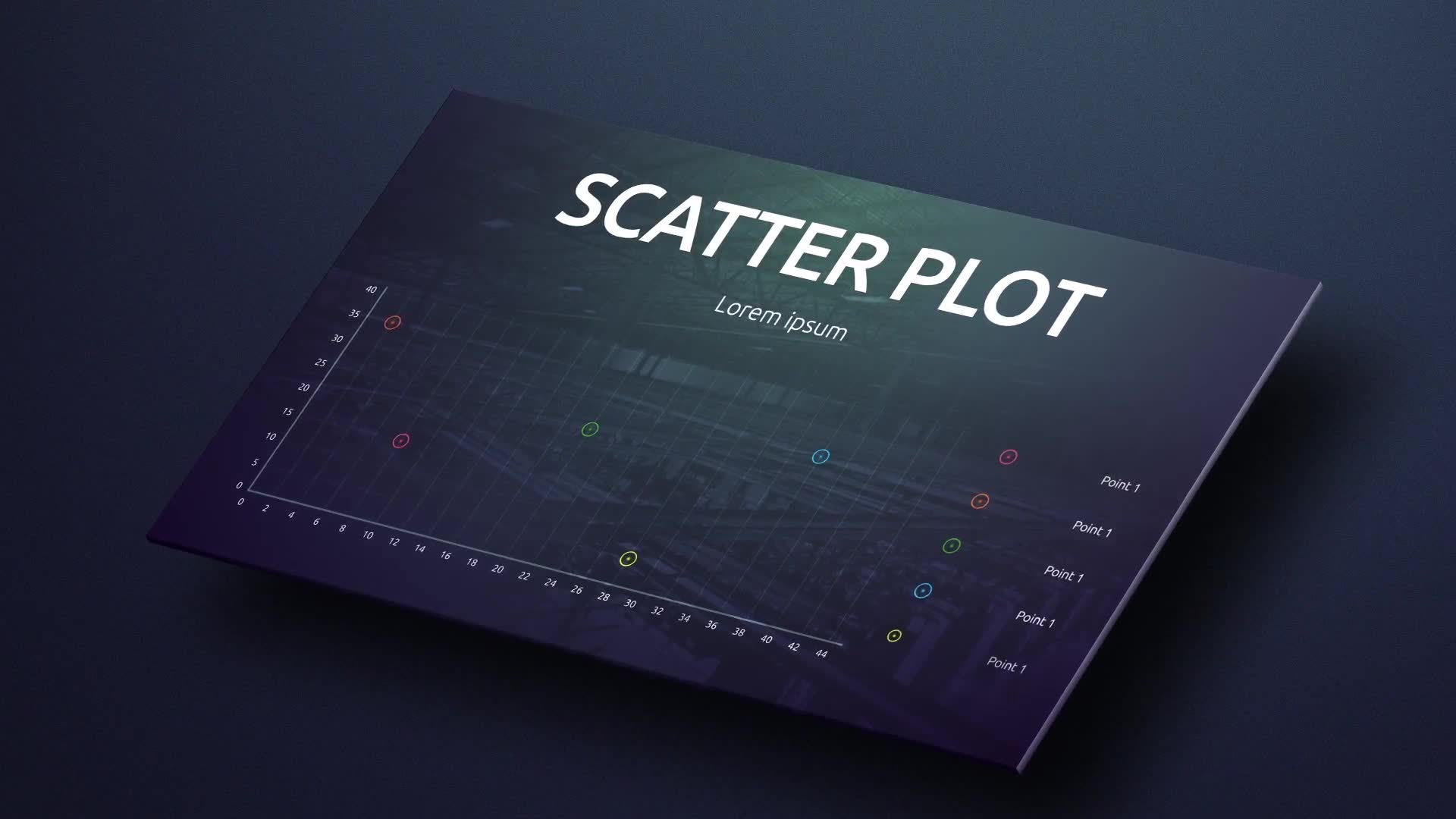 SCATTER PLOT

Lorem ipsum

40
35
30
25
20
15
10
5
0

0 2 4 6 8 10 12 14 16 18 20 22 24 26 28 30 32 34 36 38 40 42 44

Point 1
Point 1
Point 1
Point 1
Point 1