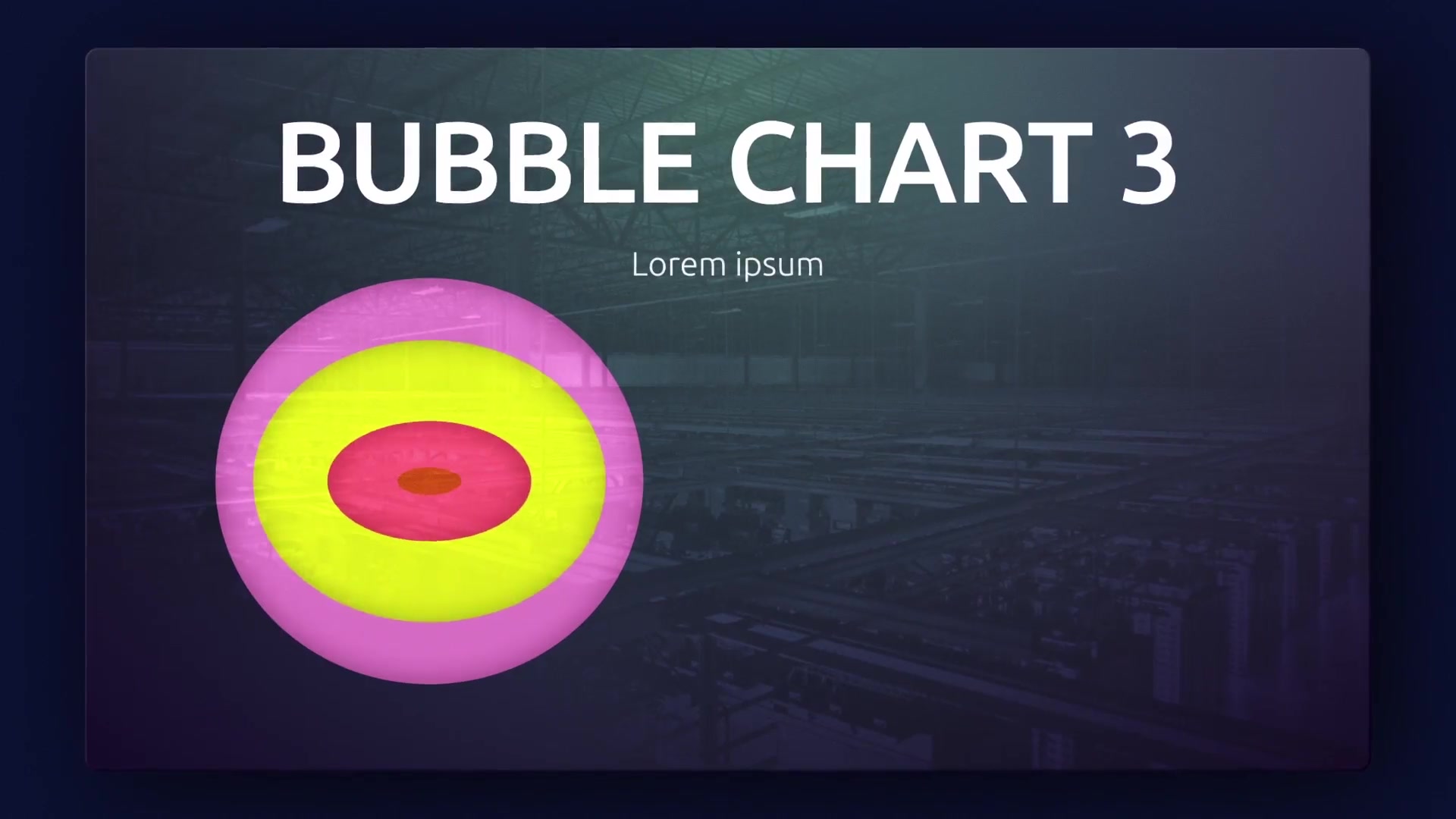 BUBBLE CHART 3

Lorem ipsum