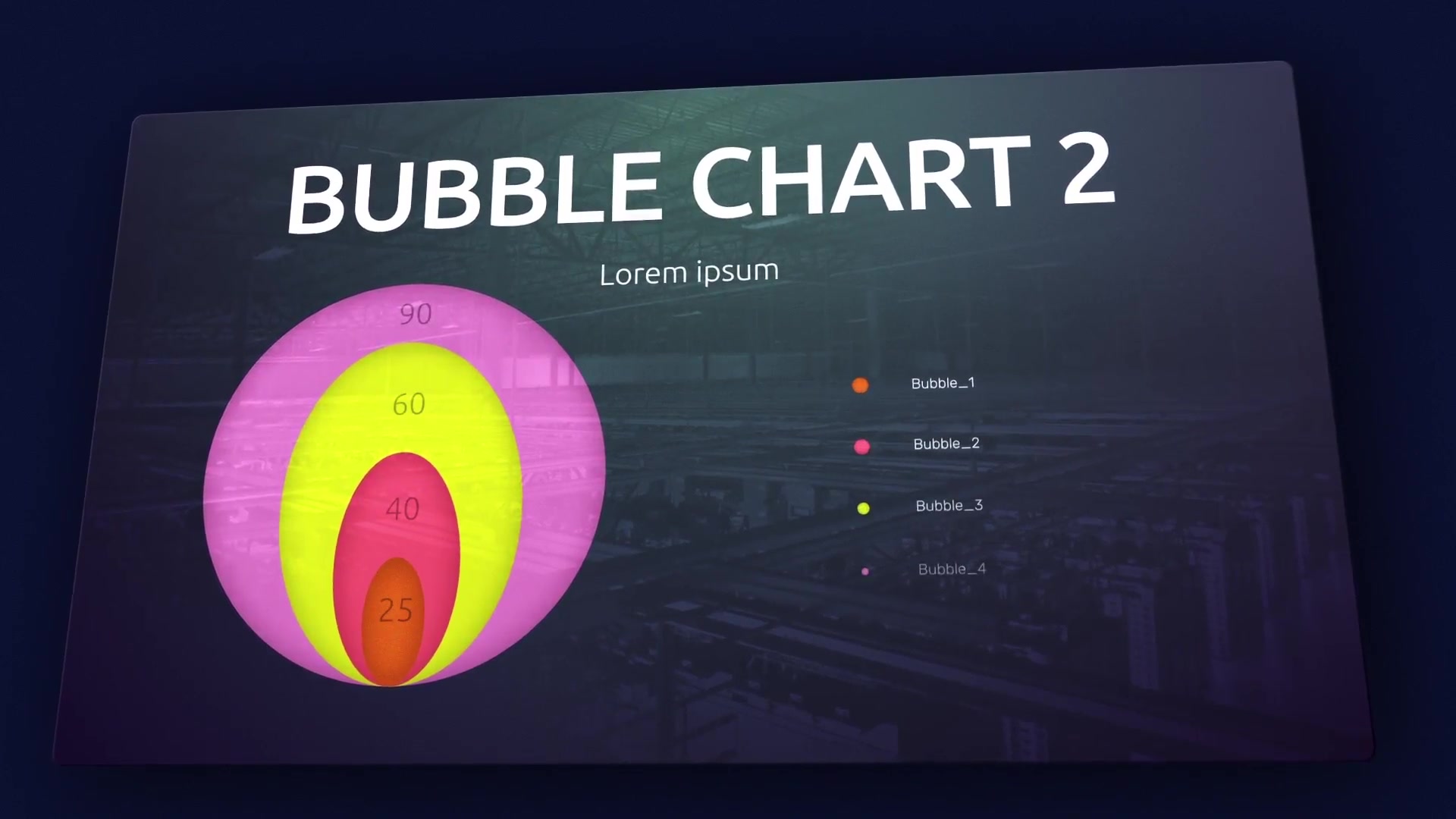 BUBBLE CHART 2

Lorem ipsum

90

60

40

25

Bubble_1

Bubble_2

Bubble_3

Bubble_4