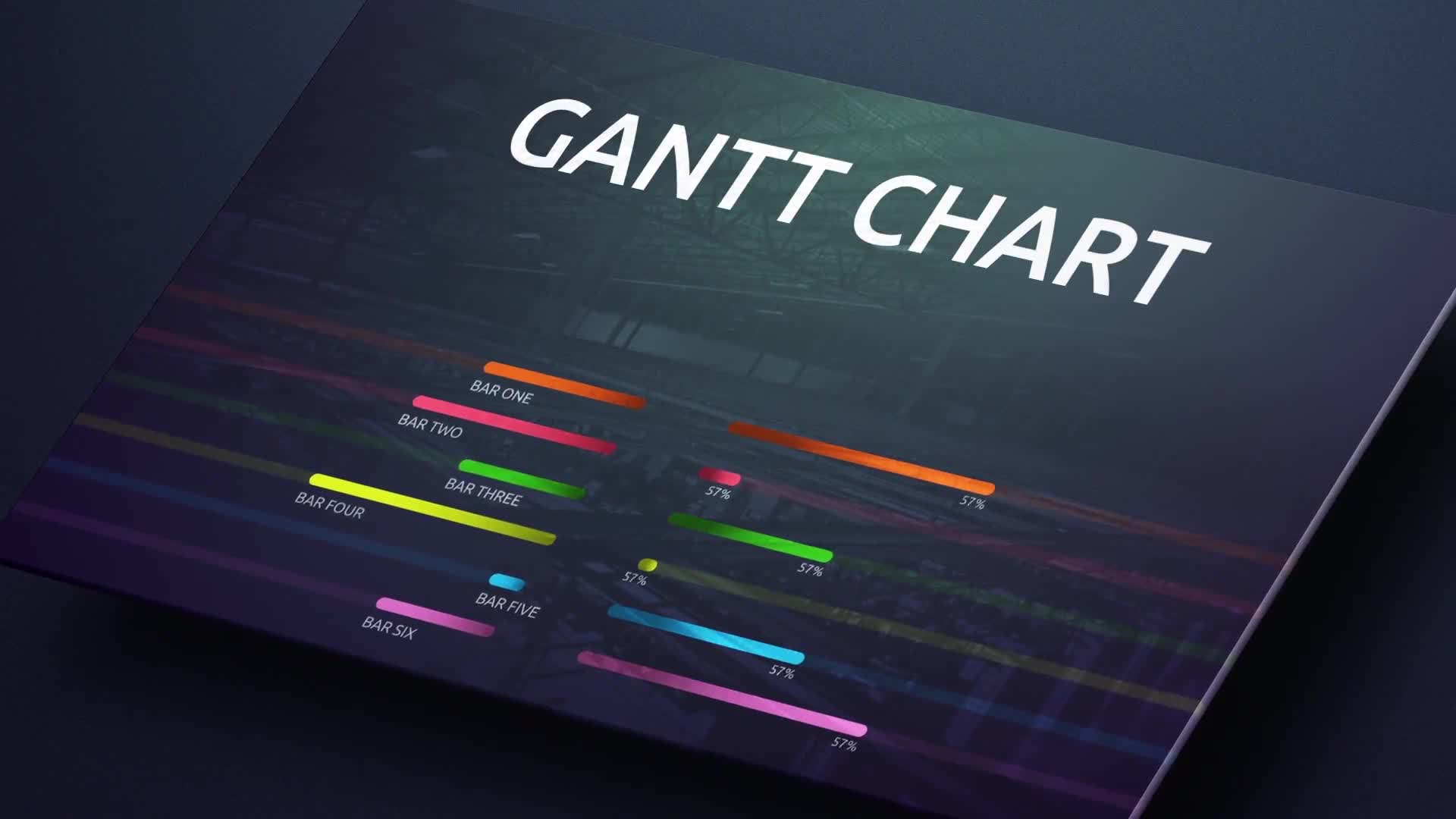 GANTT CHART

BAR ONE

BAR TWO

BAR THREE

BAR FOUR

BAR FIVE

BAR SIX

57%

57%

57%

57%

57%

57%