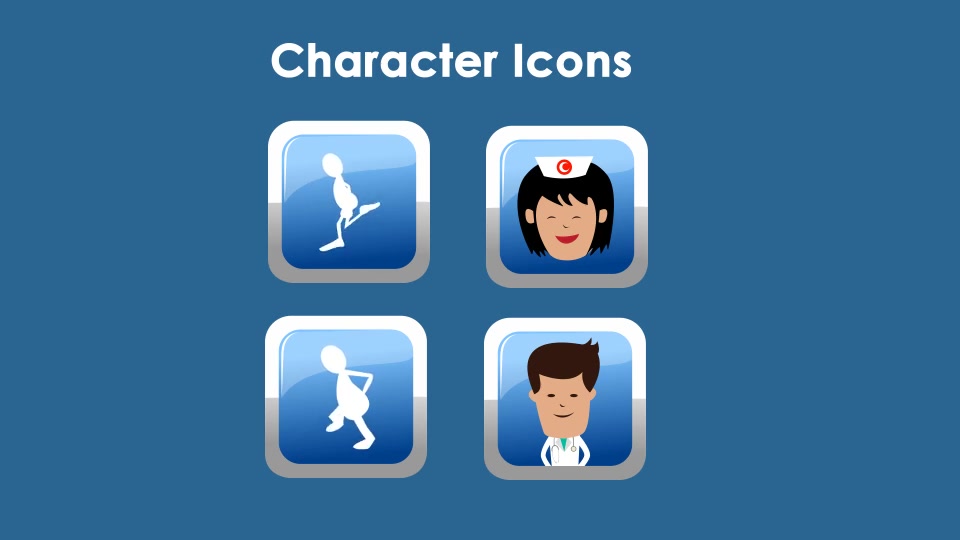 Character Icons