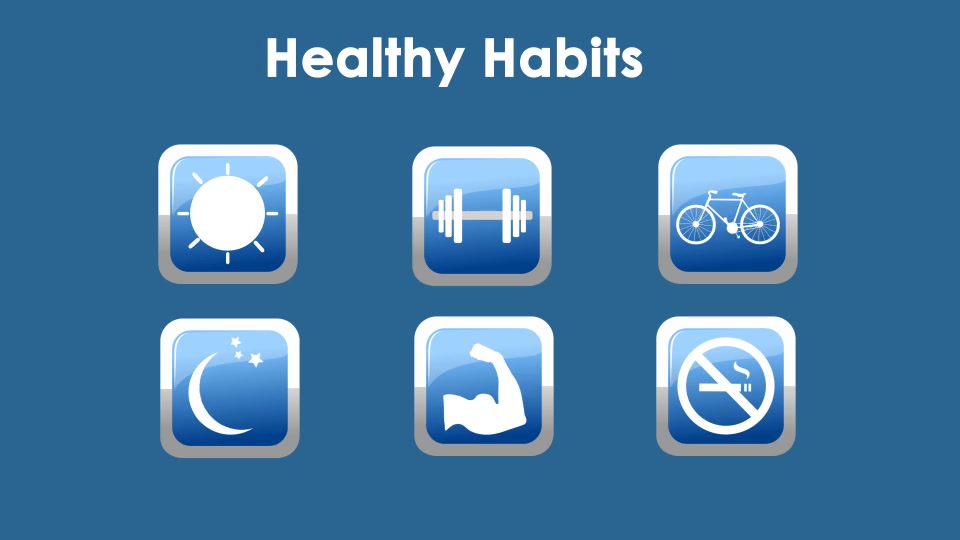 Healthy Habits