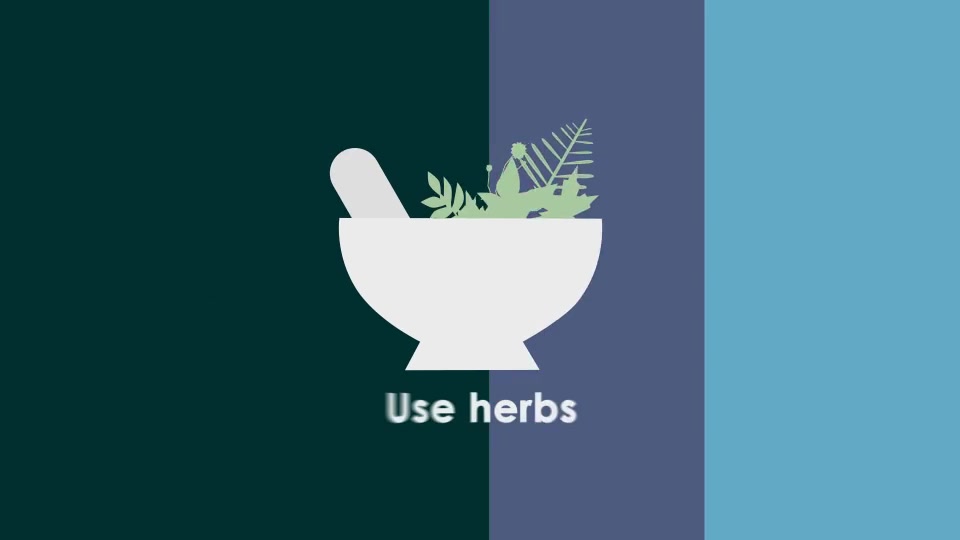 Use herbs