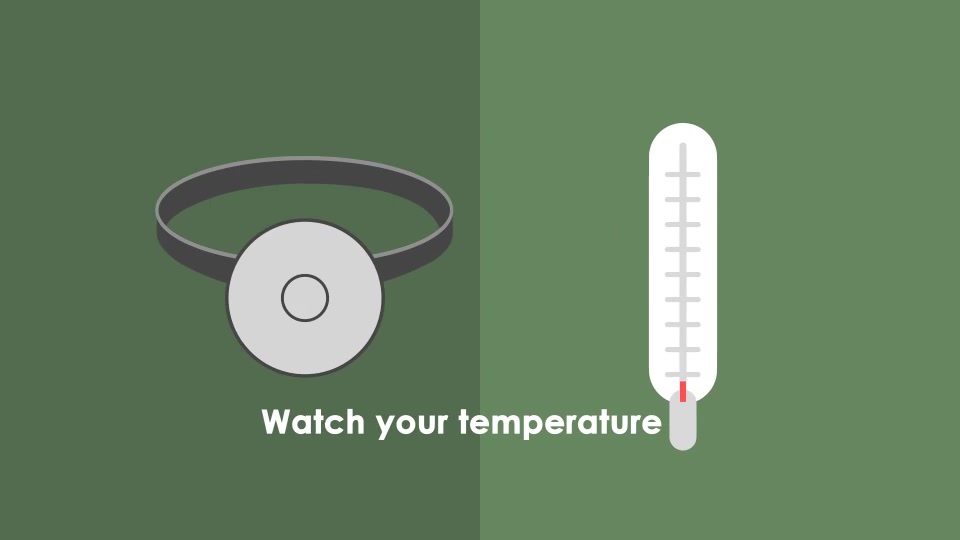 Watch your temperature