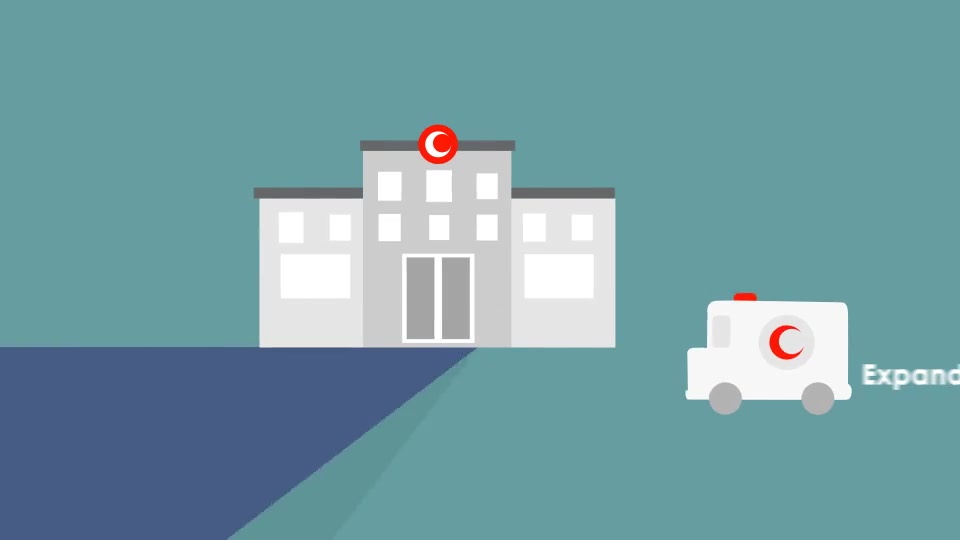 Expand