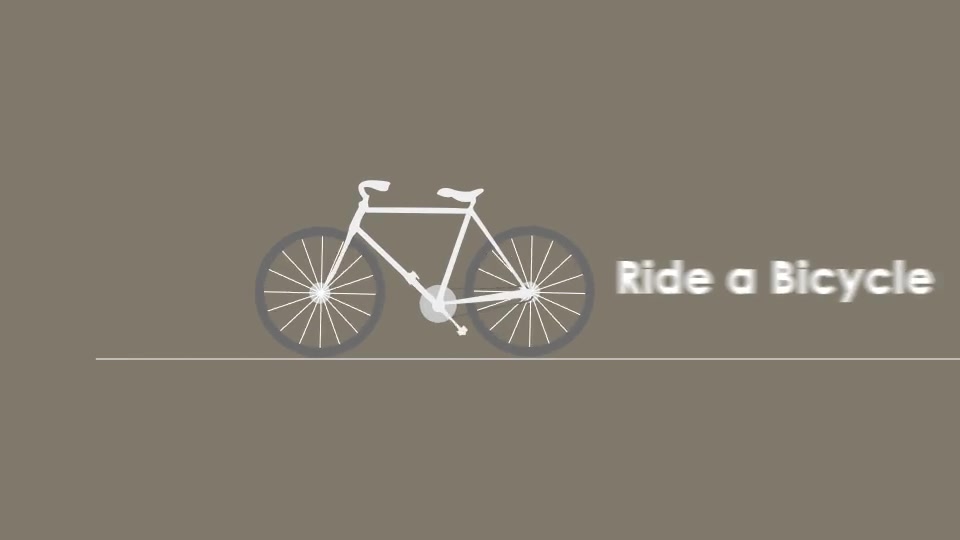 Ride a Bicycle