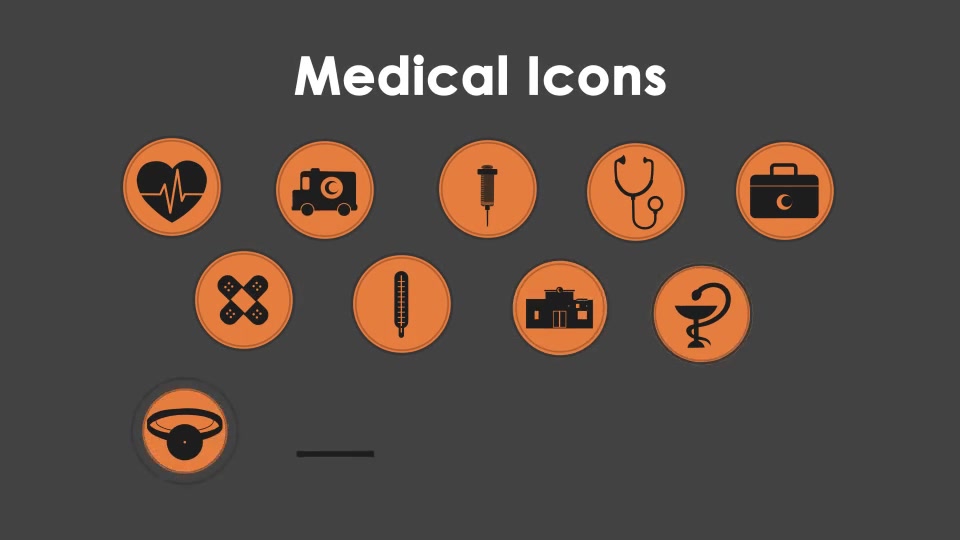 Medical Icons