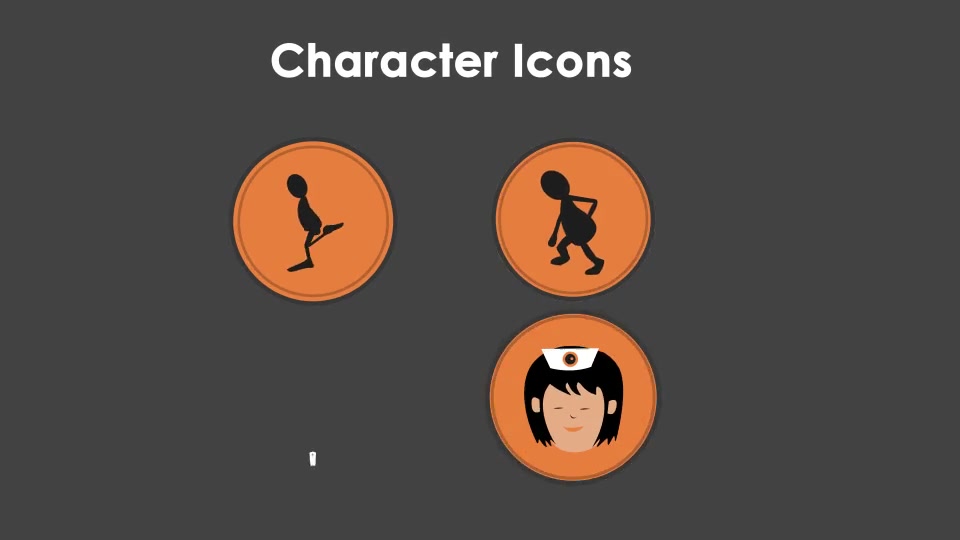 Character Icons