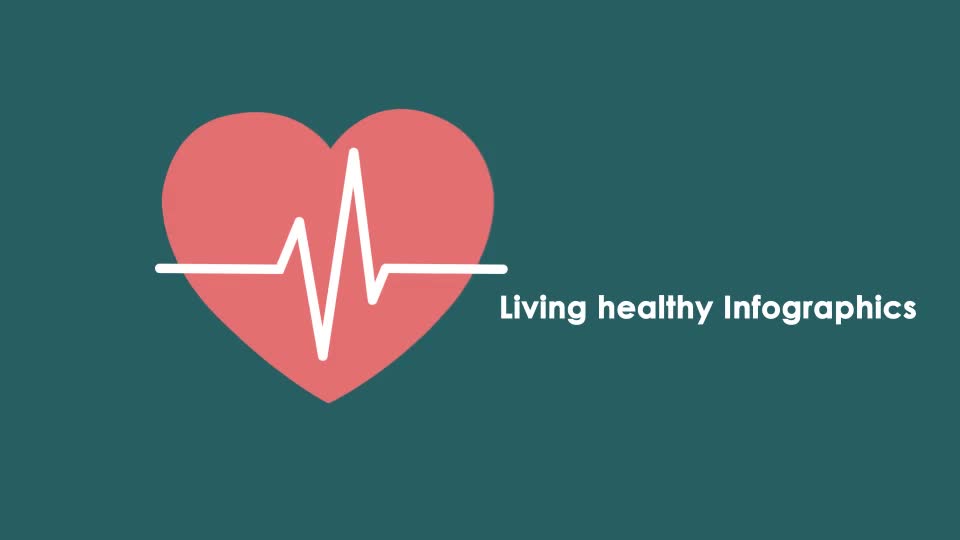 Living healthy Infographics