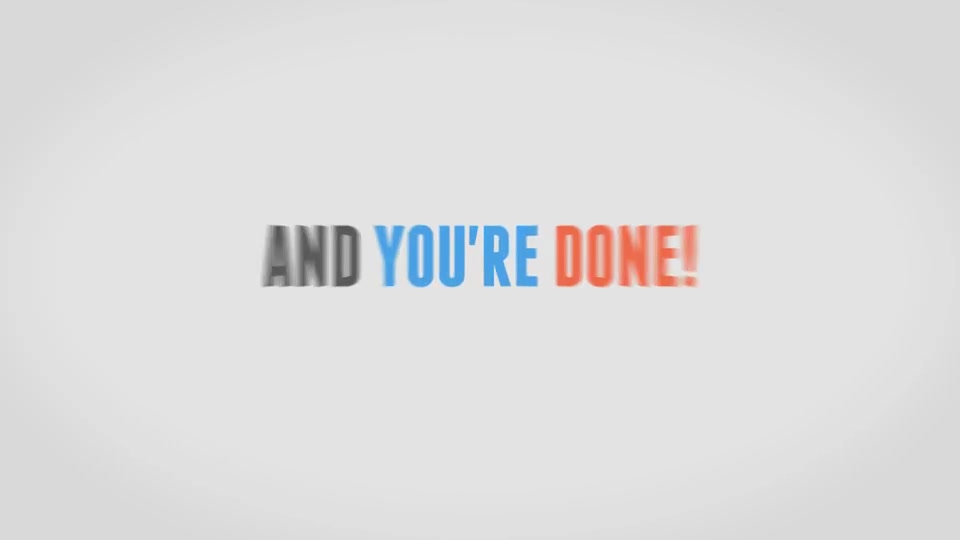 AND YOU'RE DONE!