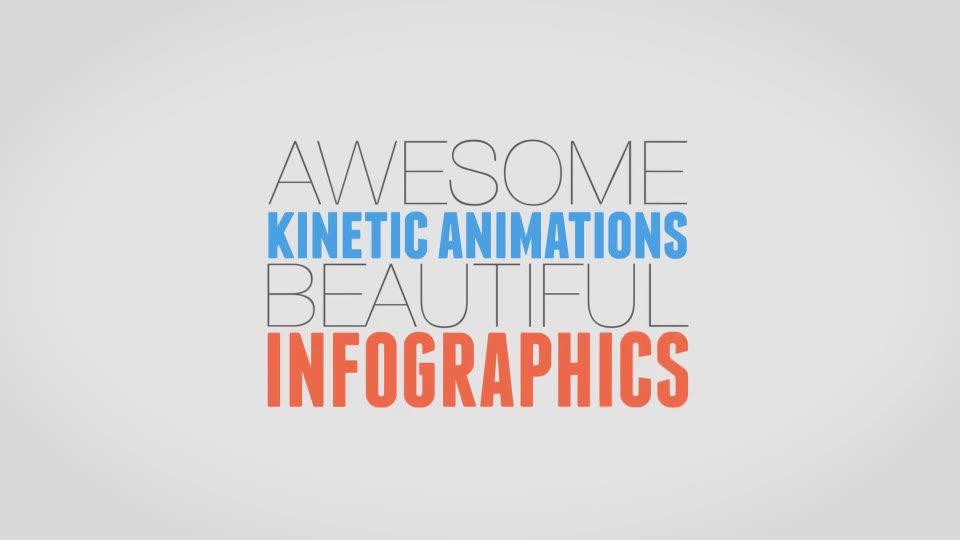 AWESOME
KINETIC ANIMATIONS
BEAUTIFUL
INFOGRAPHICS