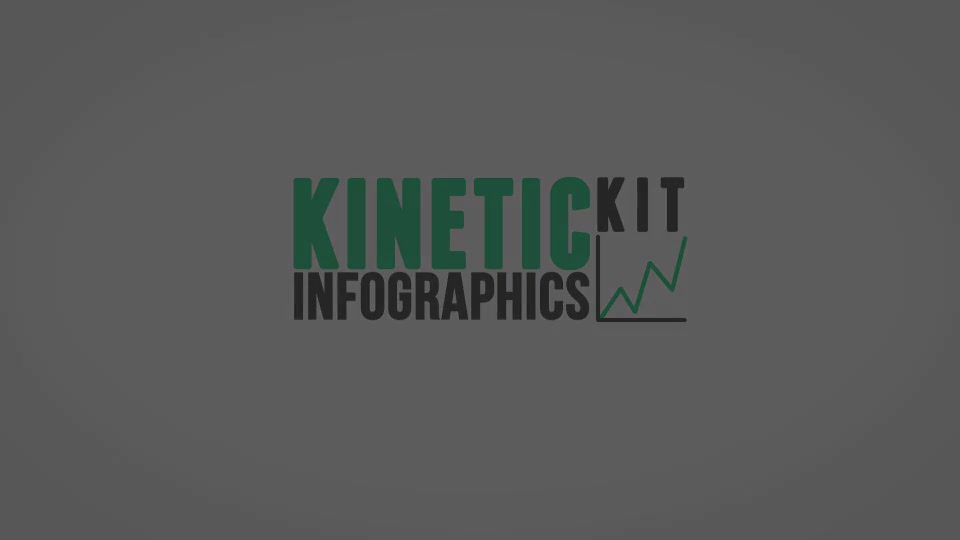 KINETIC KIT
INFOGRAPHICS