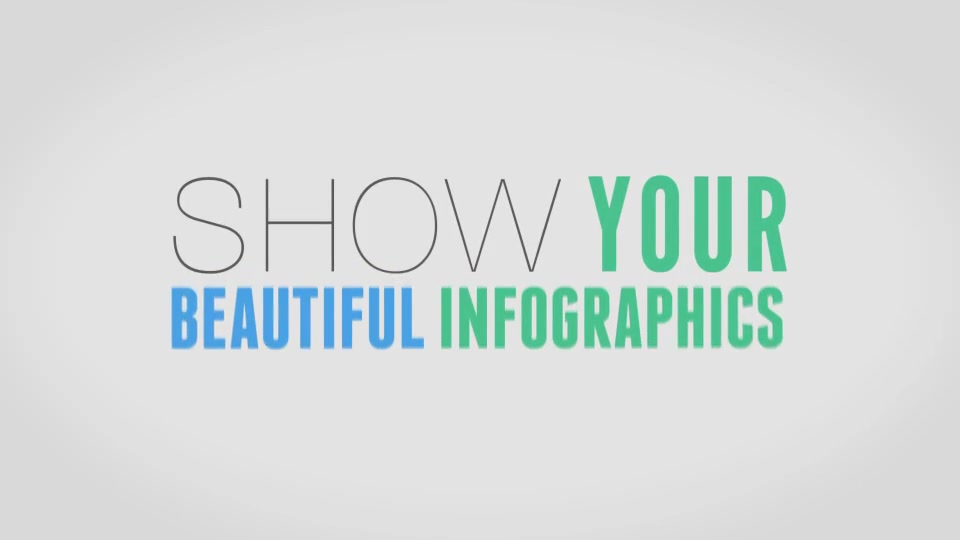 SHOW YOUR
BEAUTIFUL INFOGRAPHICS